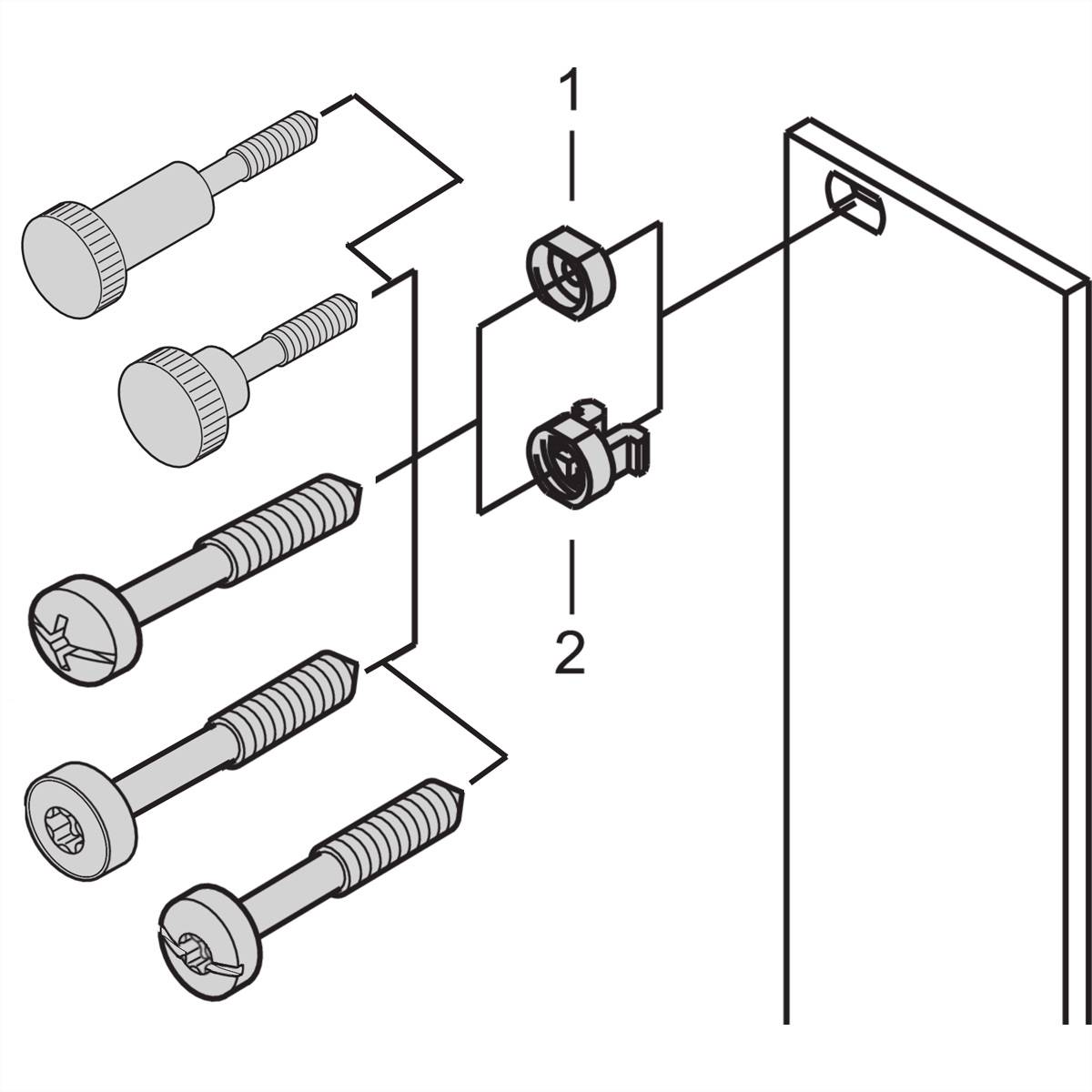 1

2