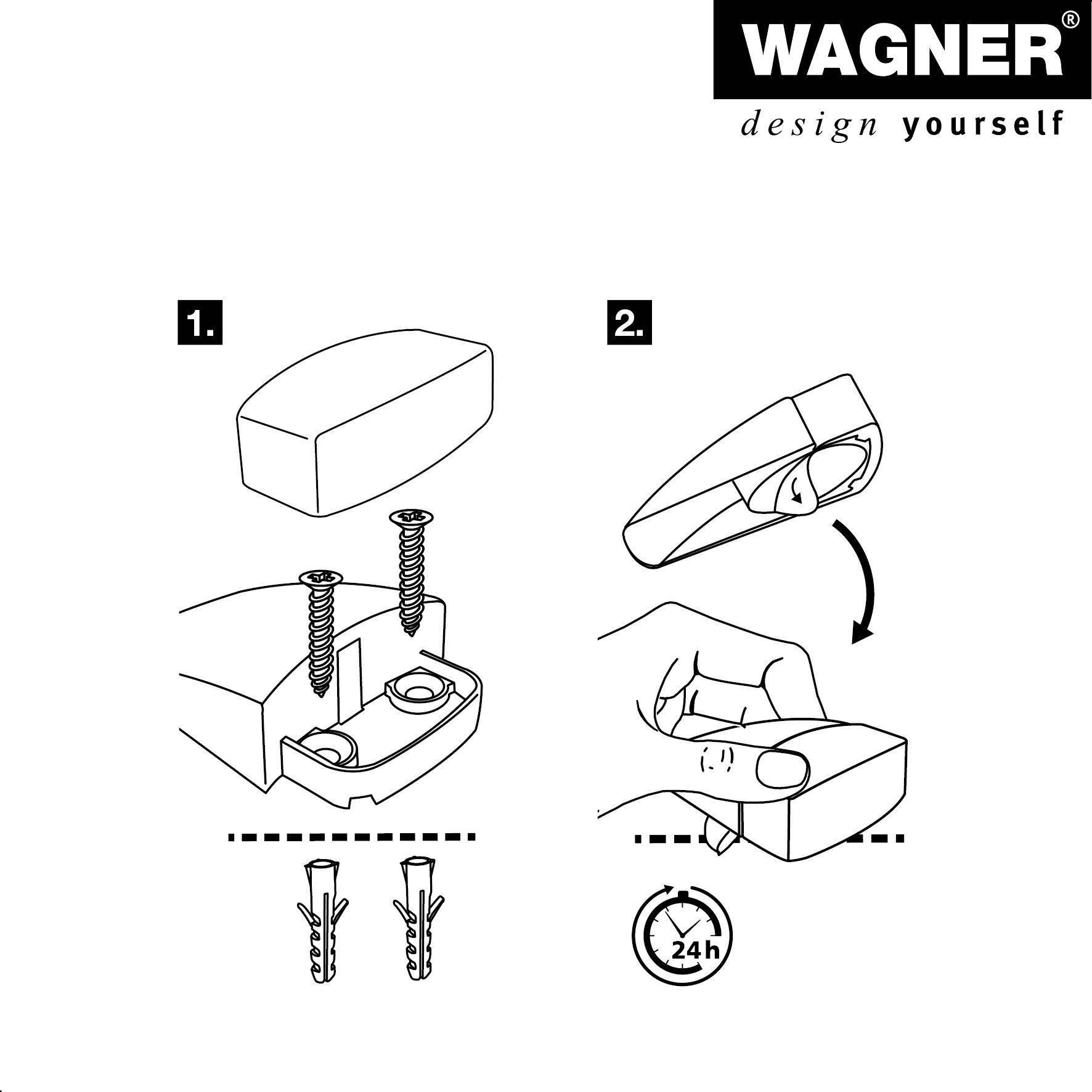 WAGNER®
design yourself

1.

2.

24 h