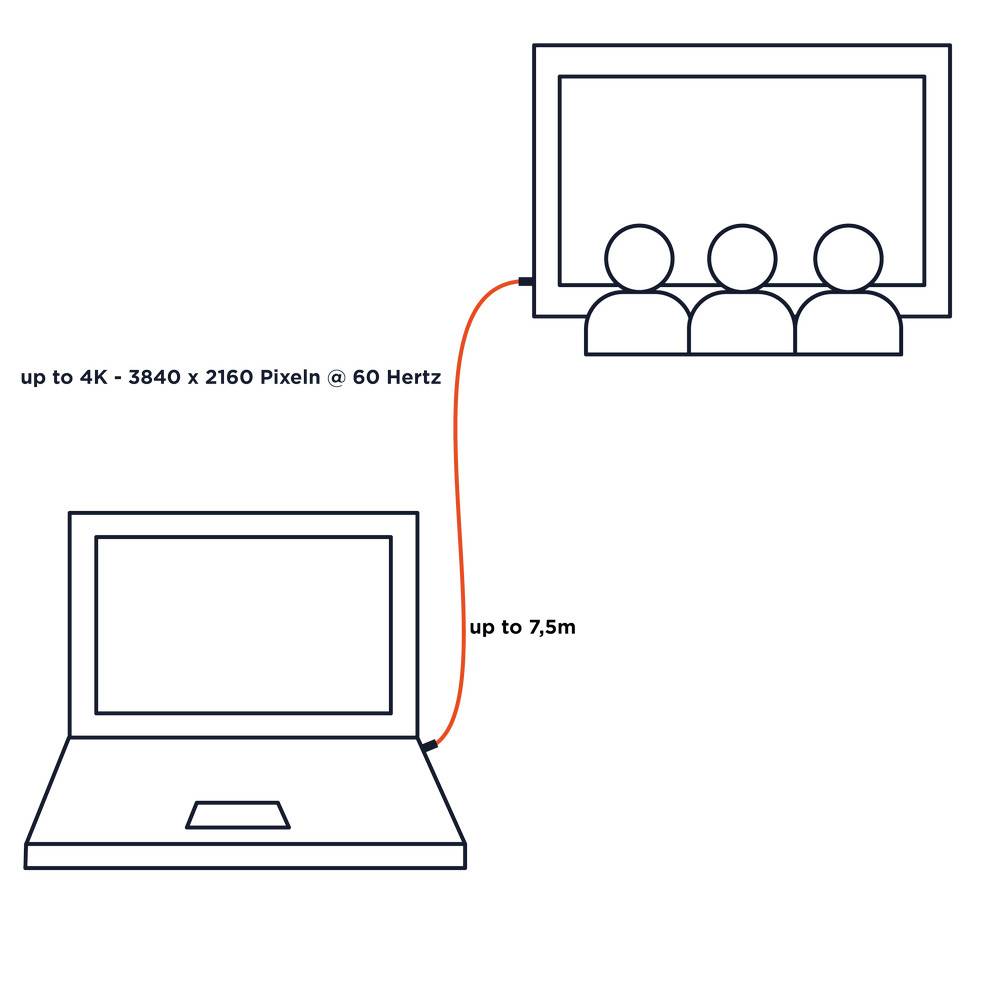 up to 4K - 3840 x 2160 Pixeln @ 60 Hertz

up to 7,5m