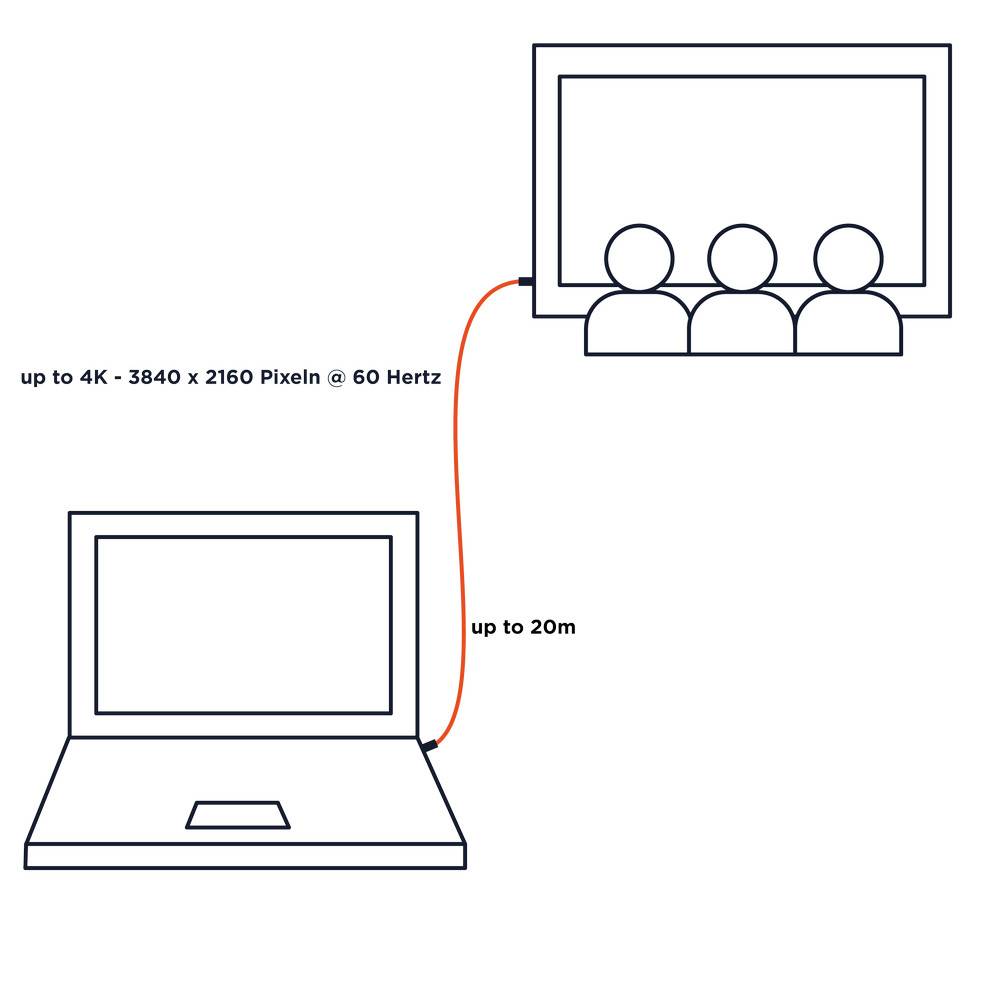 up to 4K - 3840 x 2160 Pixeln @ 60 Hertz

up to 20m