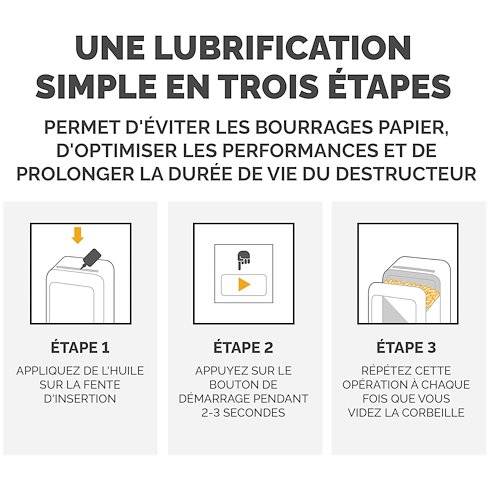 UNE LUBRIFICATION SIMPLE EN TROIS ÉTAPES

PERMET D'ÉVITER LES BOURRAGES PAPIER, D'OPTIMISER LES PERFORMANCES ET DE PROLONGER LA DURÉE DE VIE DU DESTRUCTEUR

ÉTAPE 1

APPLIQUEZ DE L'HUILE SUR LA FENTE D'INSERTION

ÉTAPE 2

APPUYEZ SUR LE BOUTON DE DÉMARRAGE PENDANT 2-3 SECONDES

ÉTAPE 3

RÉPÉTEZ CETTE OPÉRATION À CHAQUE FOIS QUE VOUS VIDEZ LA CORBEILLE