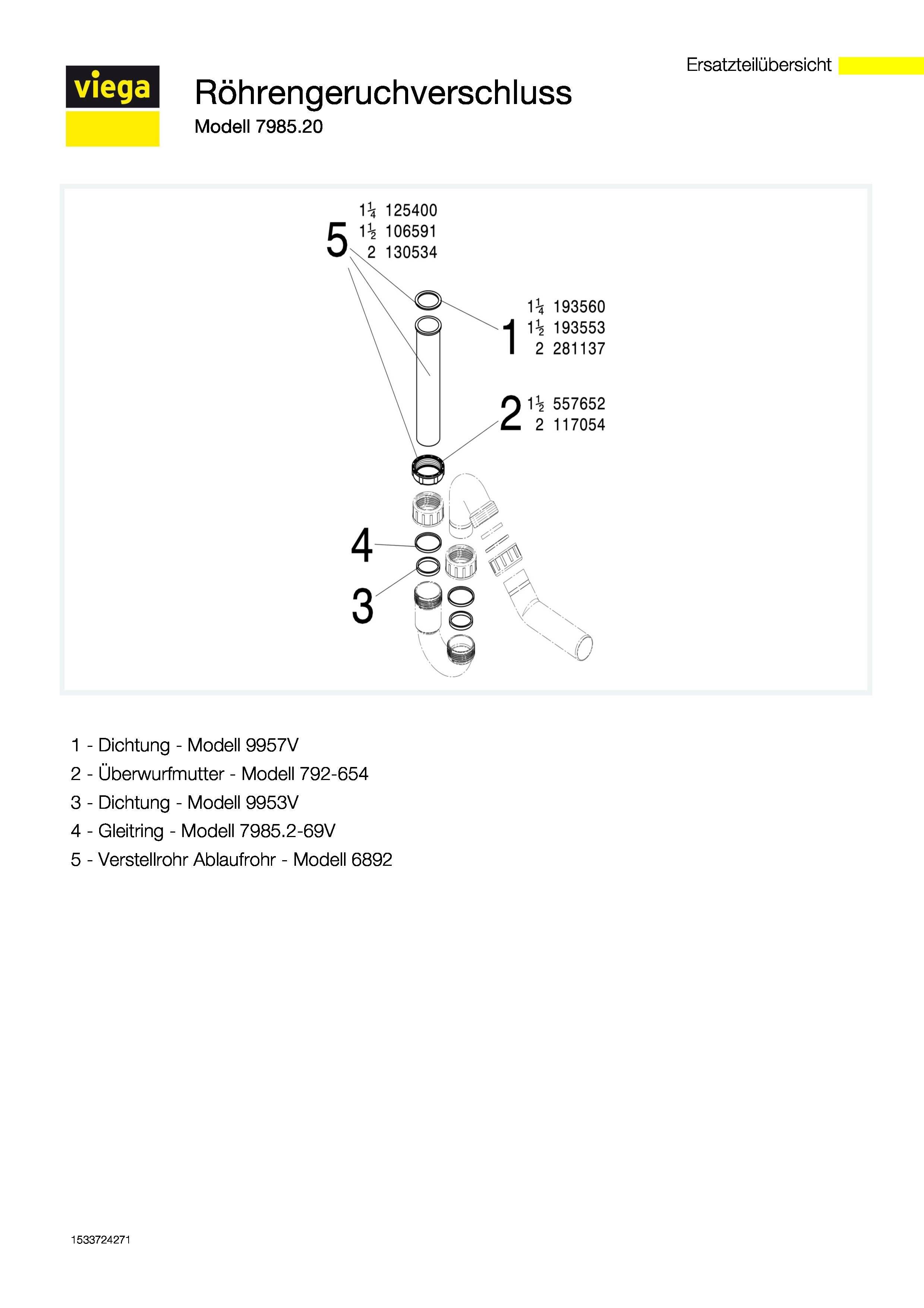 Ersatzteilübersicht

viega

Röhrengeruchverschluss
Modell 7985.20

5
$1\frac{1}{4}$ 125400
$1\frac{1}{2}$ 106591
2 130534

1
$1\frac{1}{4}$ 193560
$1\frac{1}{2}$ 193553
2 281137

2
$1\frac{1}{2}$ 557652
2 117054

4

3

1 - Dichtung - Modell 9957V
2 - Überwurfmutter - Modell 792-654
3 - Dichtung - Modell 9953V
4 - Gleitring - Modell 7985.2-69V
5 - Verstellrohr Ablaufrohr - Modell 6892

1533724271