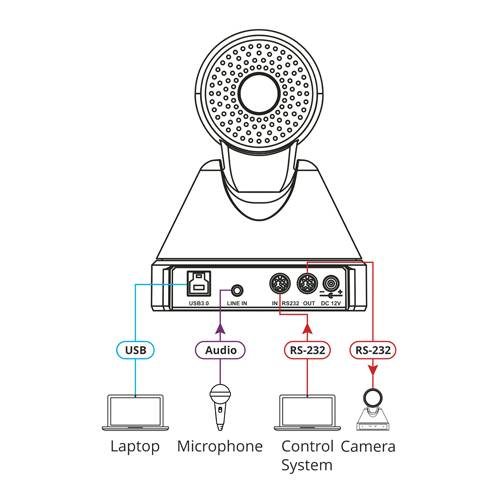 USB3.0
LINE IN
IN RS232 OUT
DC 12V

USB
Audio
RS-232
RS-232

Laptop
Microphone
Control System
Camera