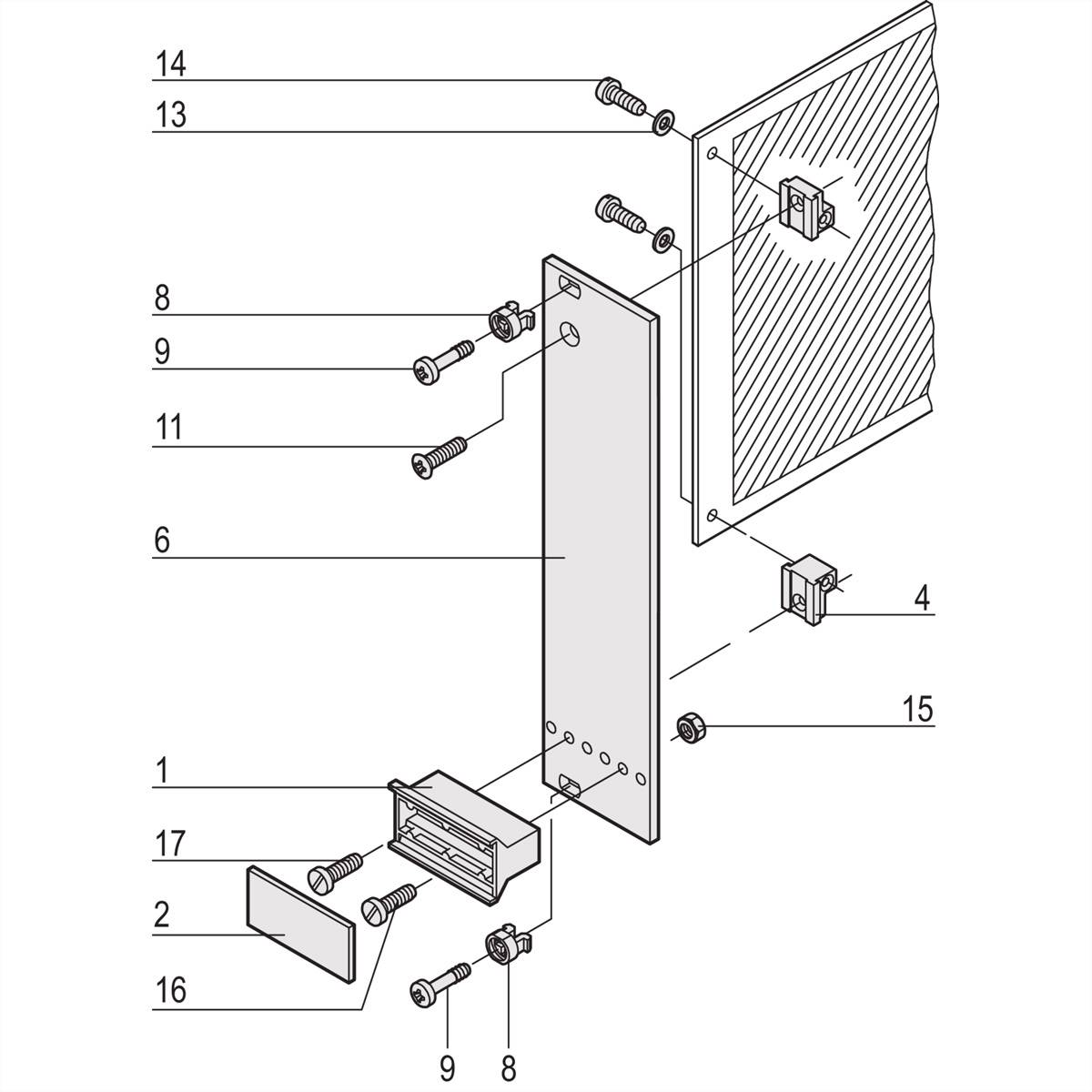 14
13
8
9
11
6
4
15
1
17
2
16
9
8