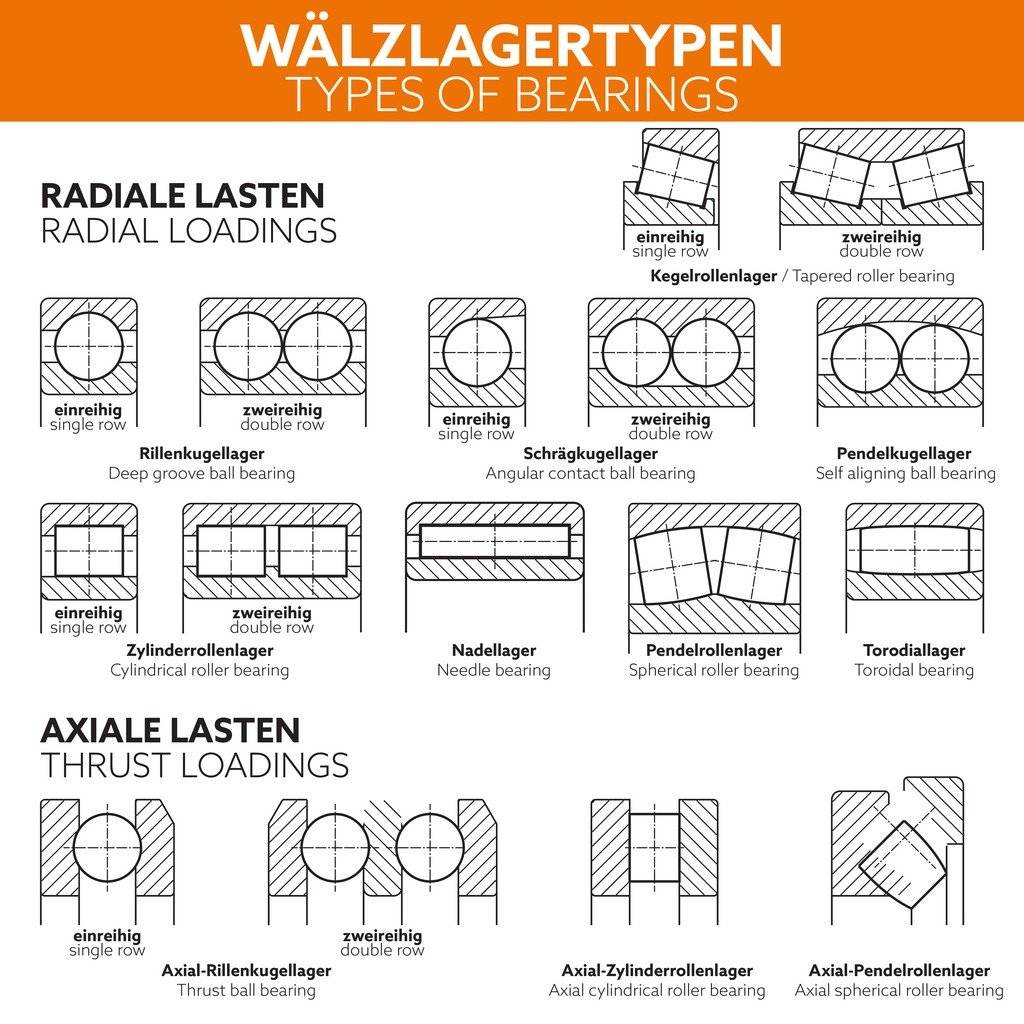 WÄLZLAGERTYPEN
TYPES OF BEARINGS

RADIALE LASTEN
RADIAL LOADINGS

einreihig
single row

zweireihig
double row

Kegelrollenlager / Tapered roller bearing

einreihig
single row

zweireihig
double row

Rillenkugellager
Deep groove ball bearing

einreihig
single row

zweireihig
double row

Schrägkugellager
Angular contact ball bearing

Pendelkugellager
Self aligning ball bearing

einreihig
single row

zweireihig
double row

Zylinderrollenlager
Cylindrical roller bearing

Nadellager
Needle bearing

Pendelrollenlager
Spherical roller bearing

Torodiallager
Toroidal bearing

AXIALE LASTEN
THRUST LOADINGS

einreihig
single row

zweireihig
double row

Axial-Rillenkugellager
Thrust ball bearing

Axial-Zylinderrollenlager
Axial cylindrical roller bearing

Axial-Pendelrollenlager
Axial spherical roller bearing