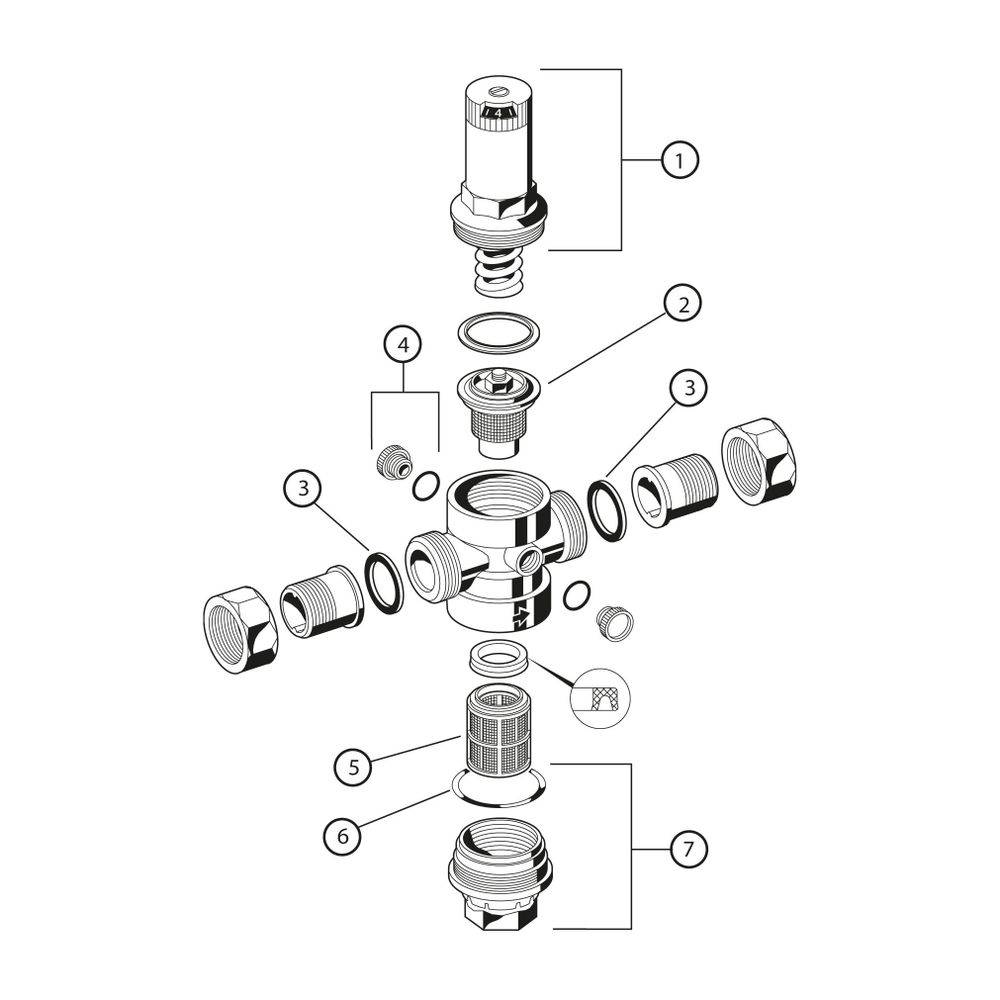 4
1
2
4
3
3
5
6
7