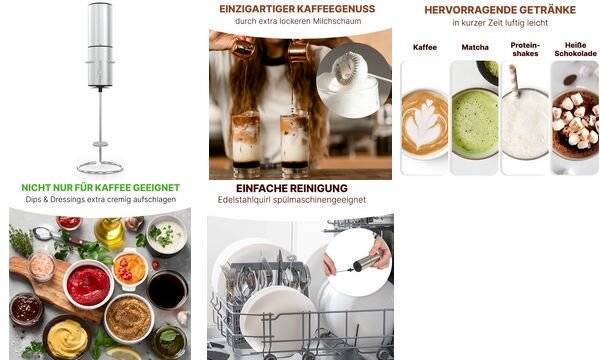 EINZIGARTIGER KAFFEEGENUSS
durch extra lockeren Milchschaum

HERVORRAGENDE GETRÄNKE
in kurzer Zeit luftig leicht

Kaffee

Matcha

Protein-shakes

Heiße Schokolade

NICHT NUR FÜR KAFFEE GEEIGNET
Dips & Dressings extra cremig aufschlagen

EINFACHE REINIGUNG
Edelstahlquirl spülmaschinengeeignet