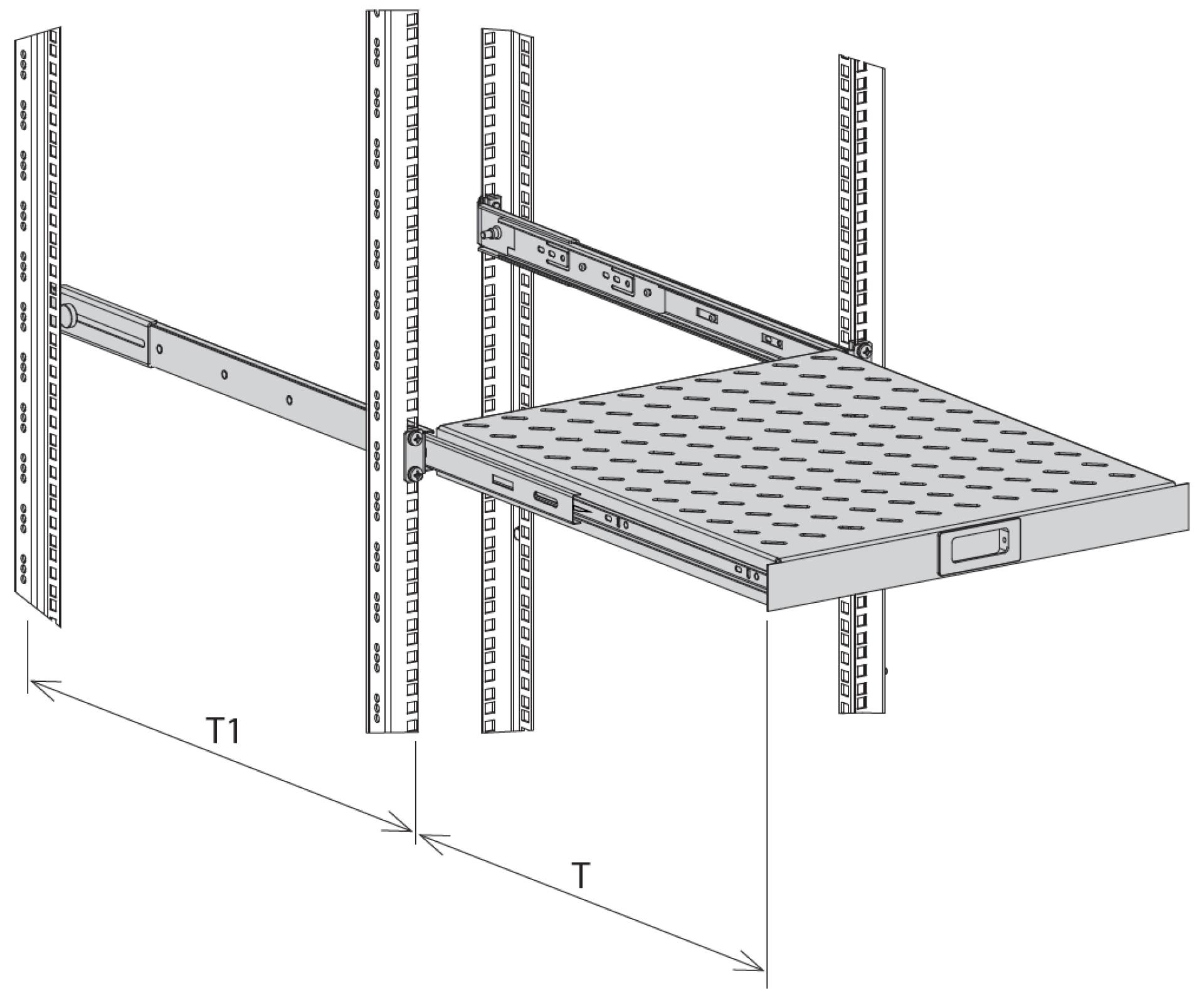 T1

T