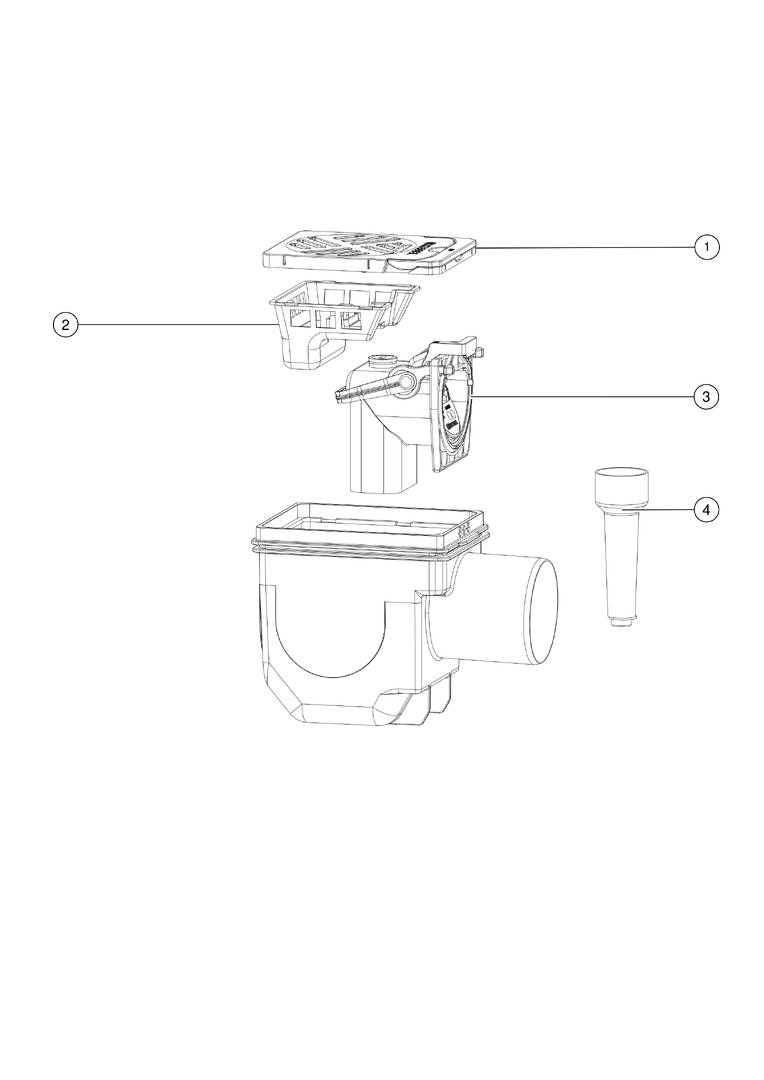 1
2
3
4