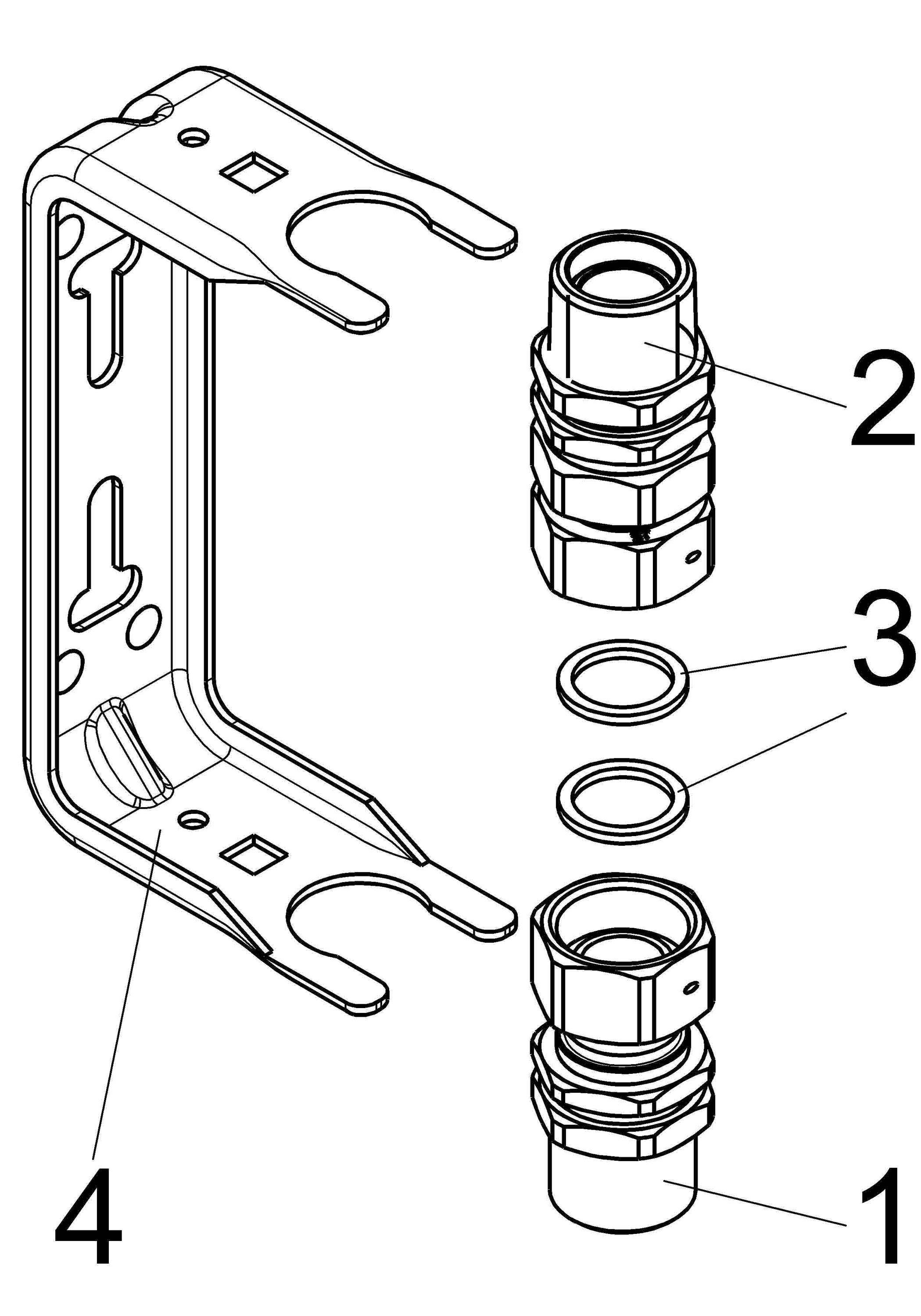 2
3
4
1