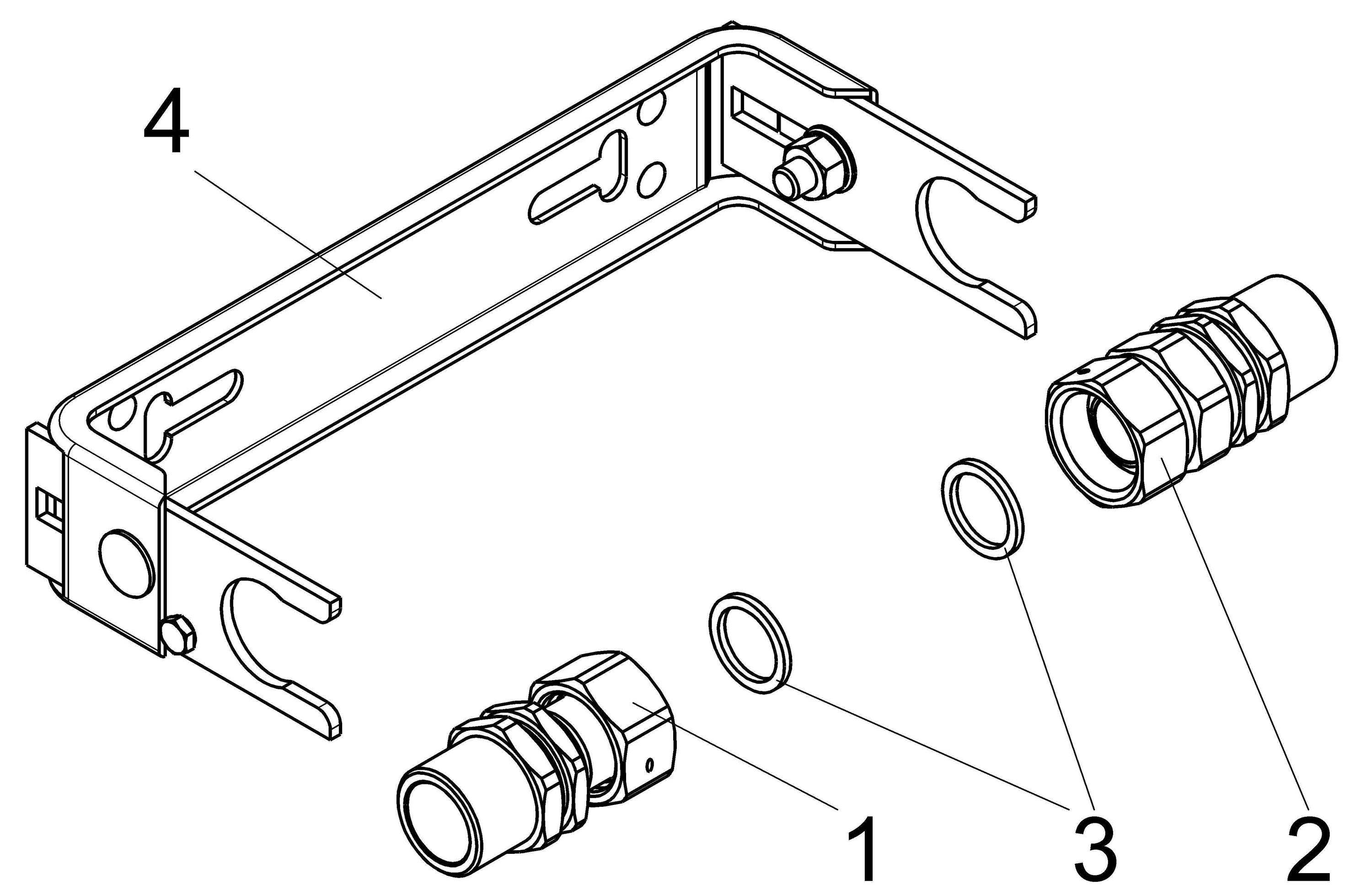 4

1

3

2