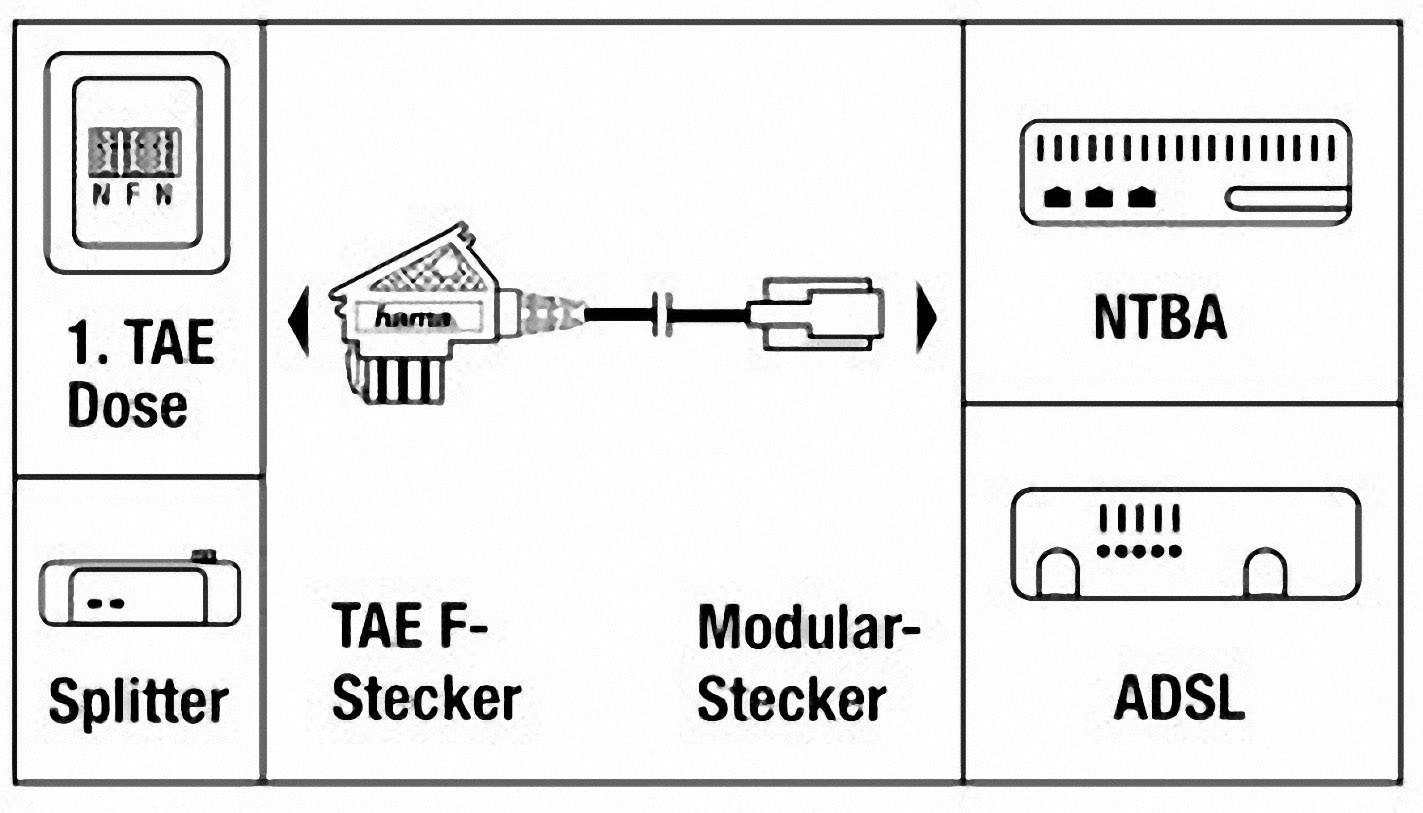 N F N

1. TAE Dose

Splitter

hama

TAE F-Stecker

Modular-Stecker

NTBA

ADSL