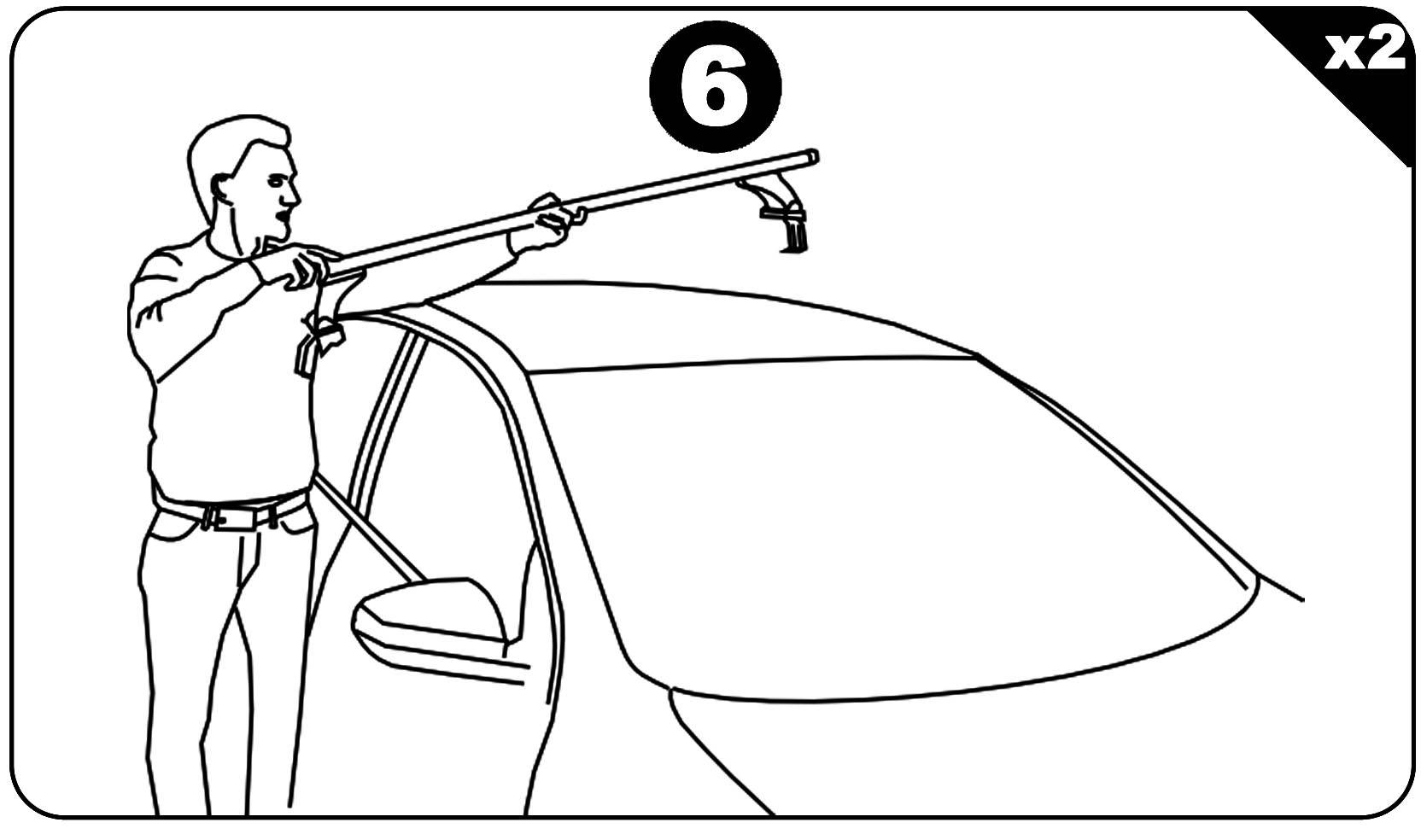 6

x2