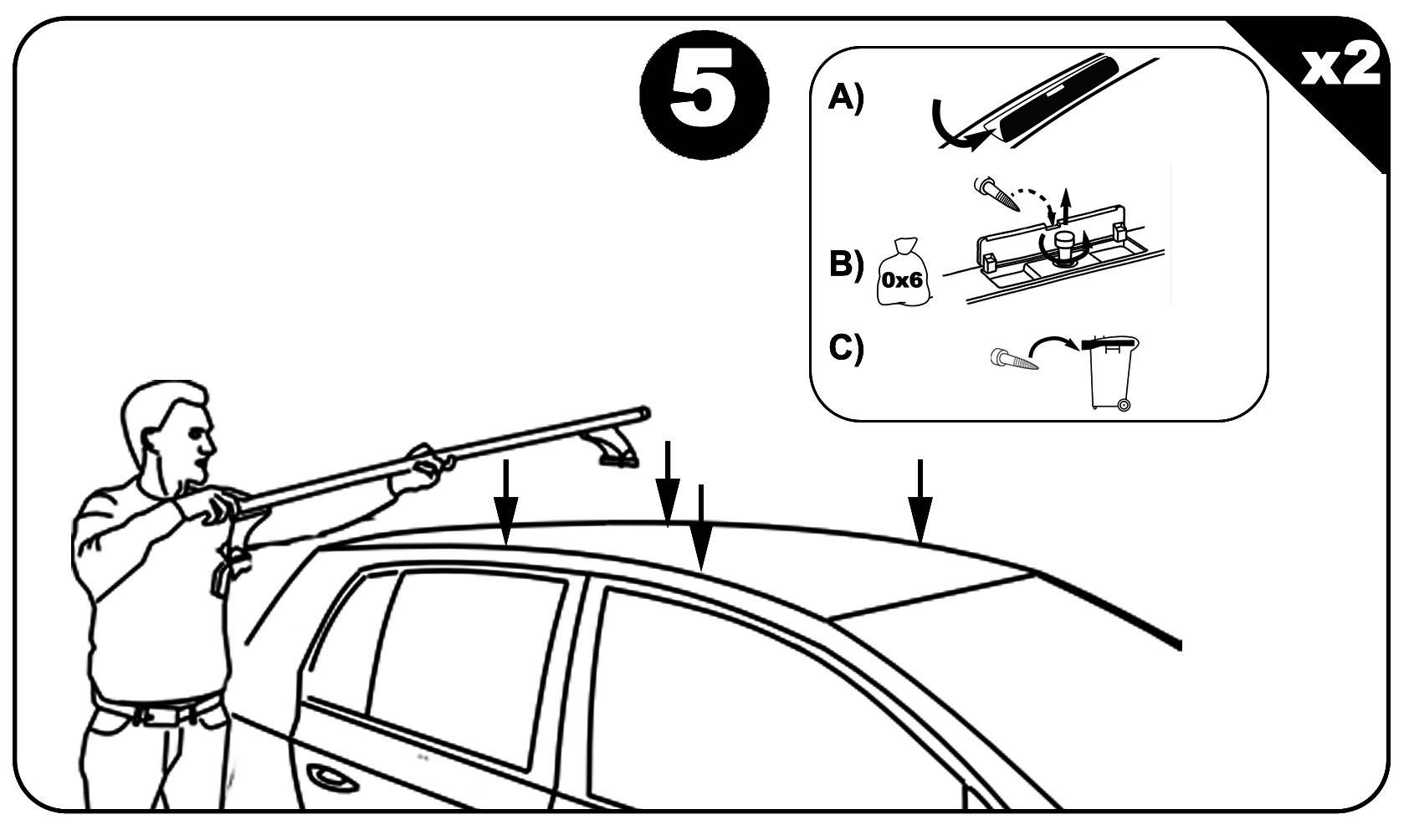 5

x2

A)

B)

0x6

C)