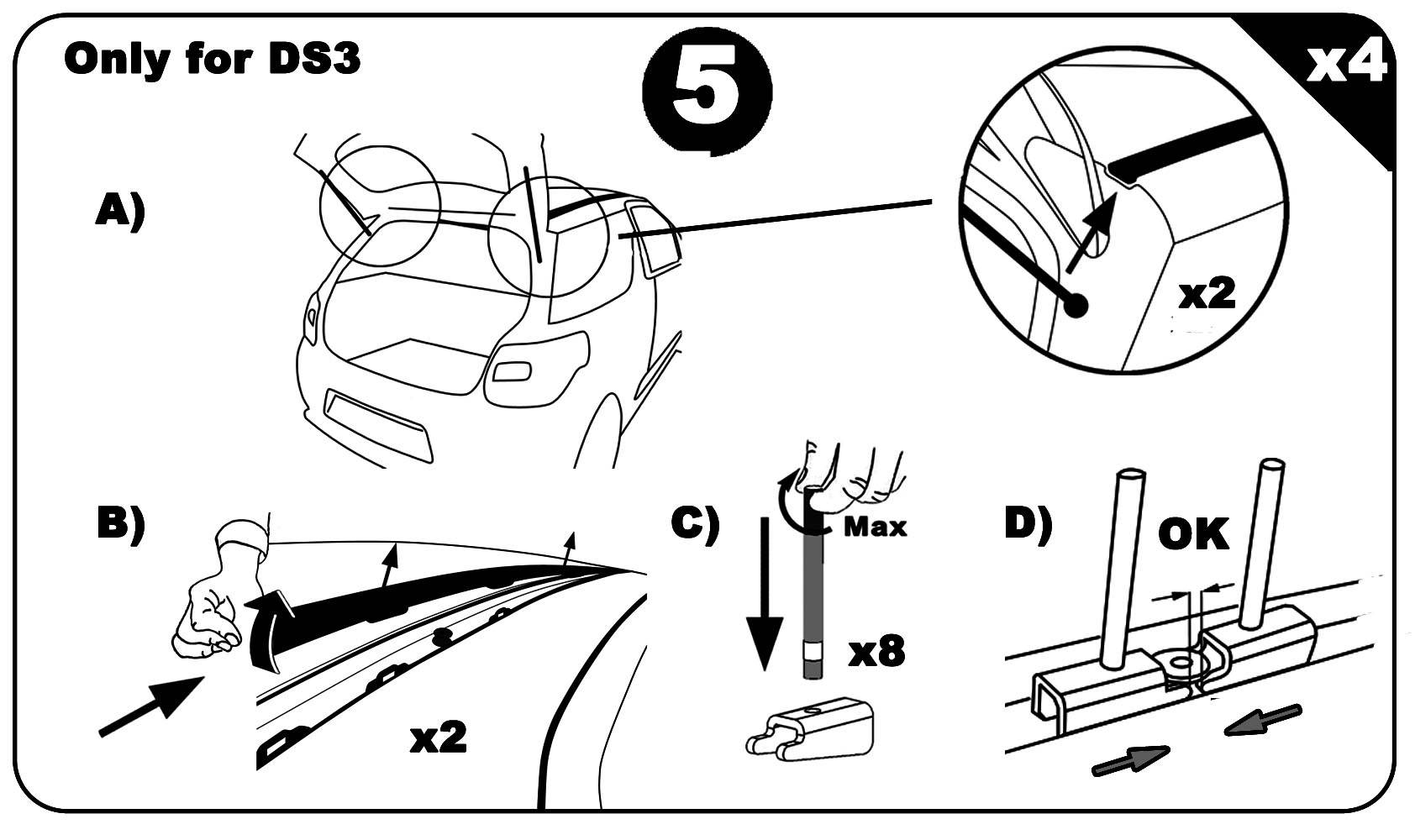 Only for DS3

5

x4

A)

x2

B)

x2

C)

Max

x8

D)

OK