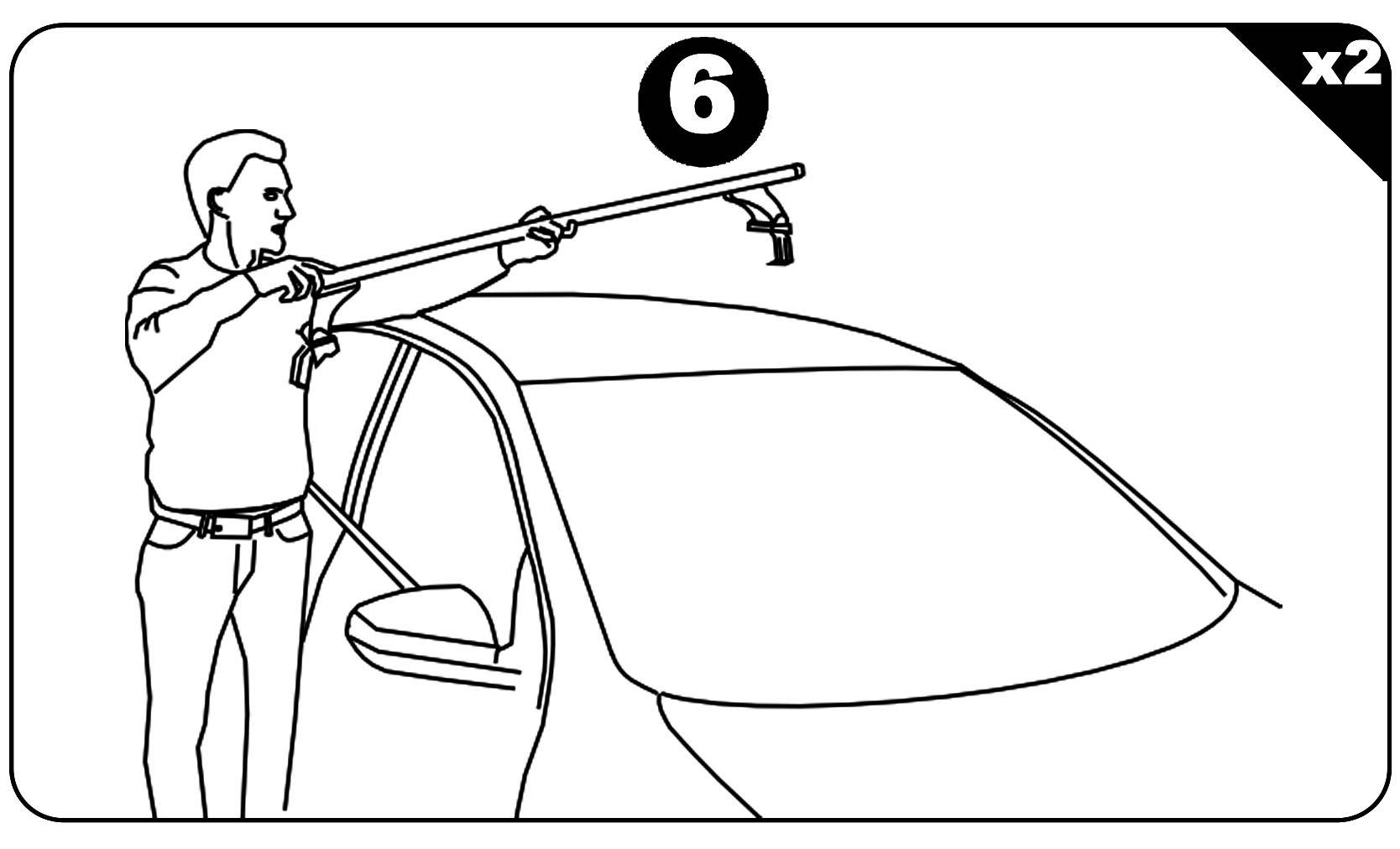 6

x2