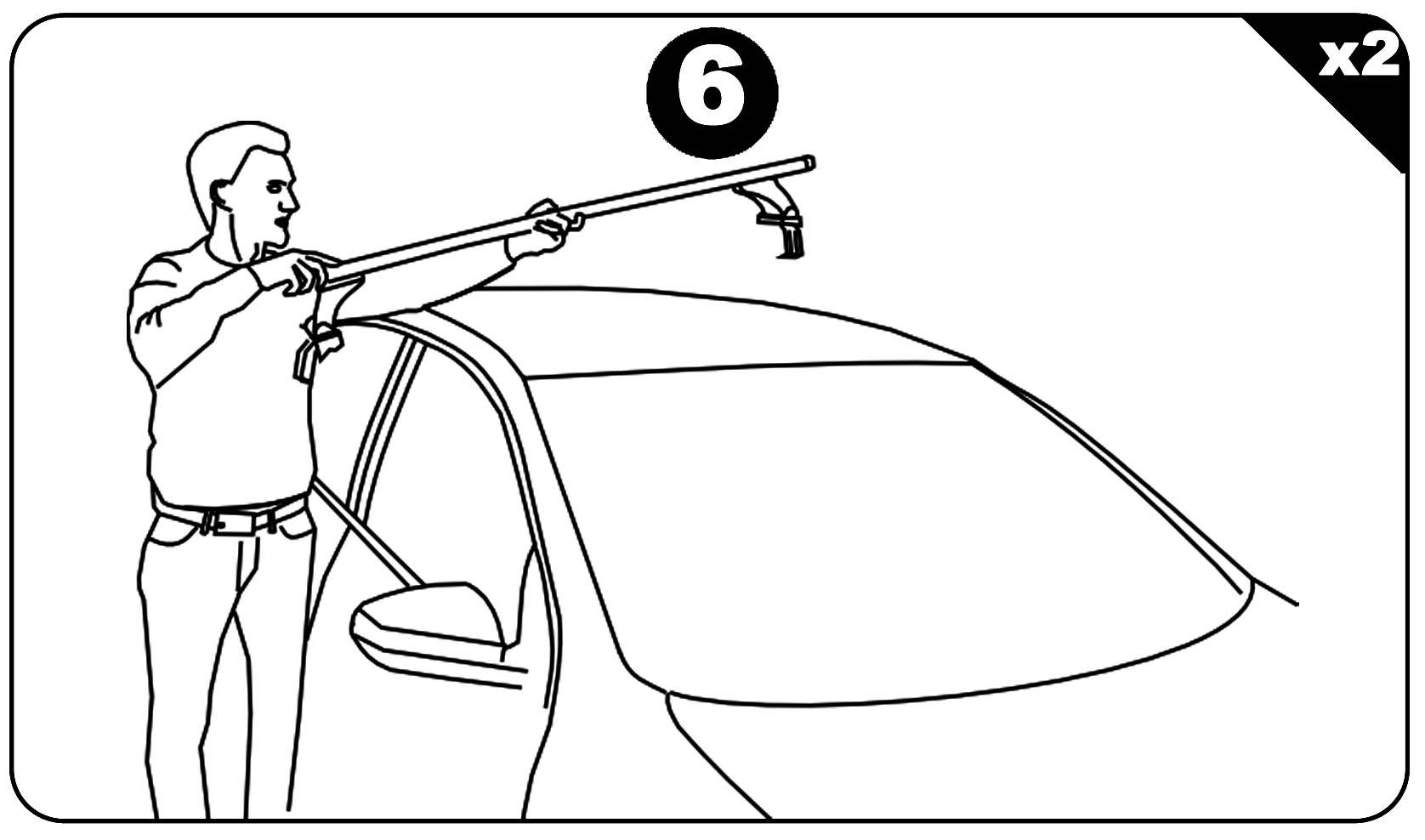 6

x2