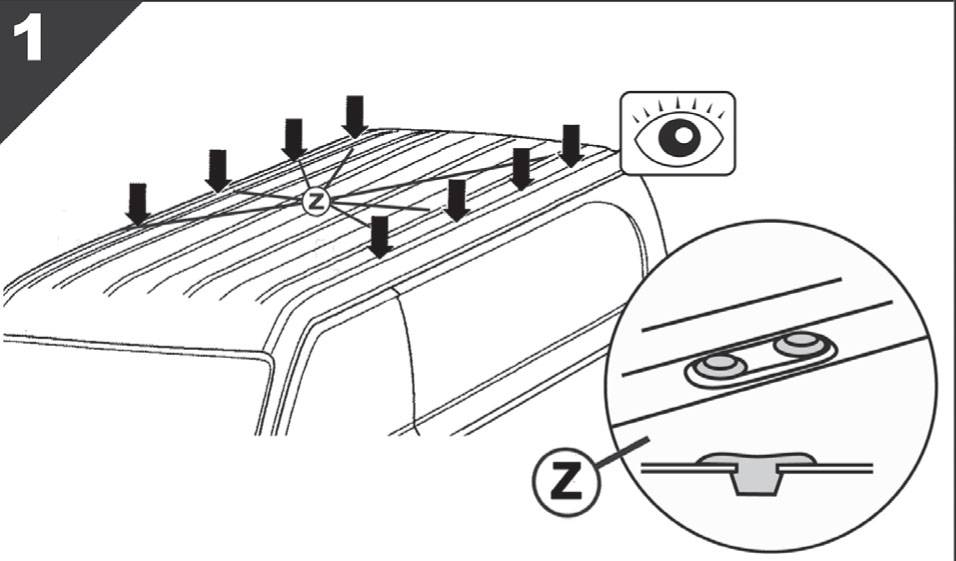 1

Z

Z