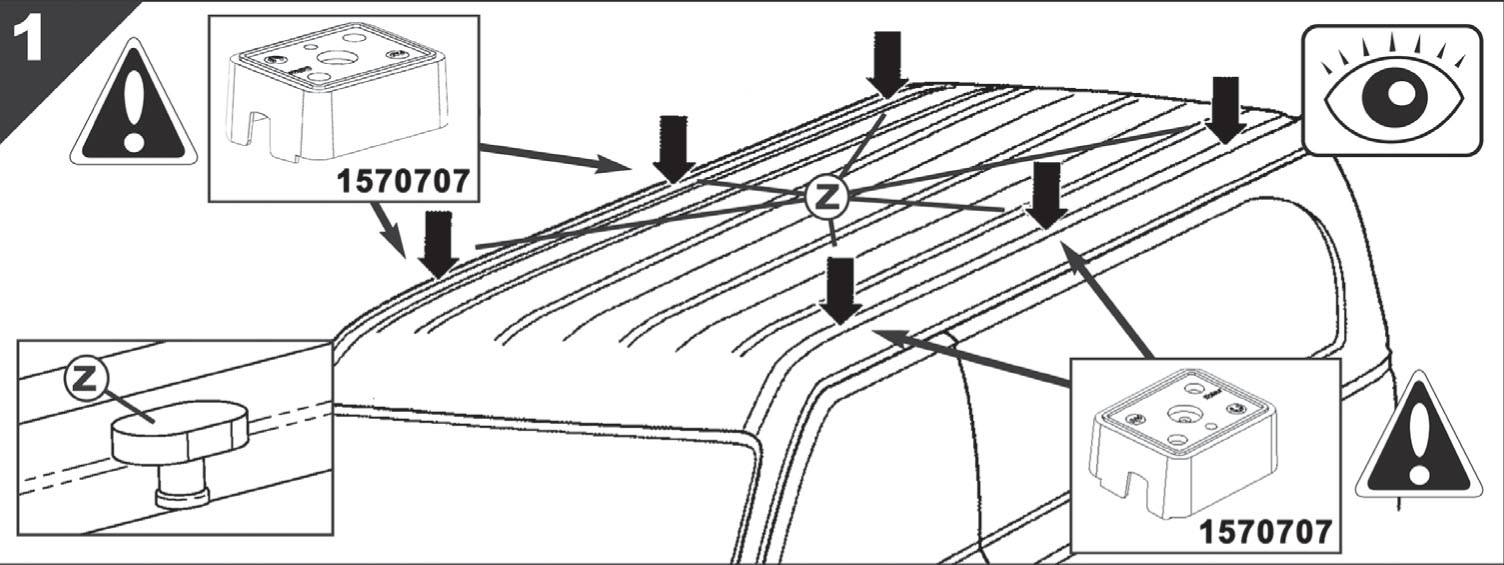 1

1570707

Z

Z

1570707