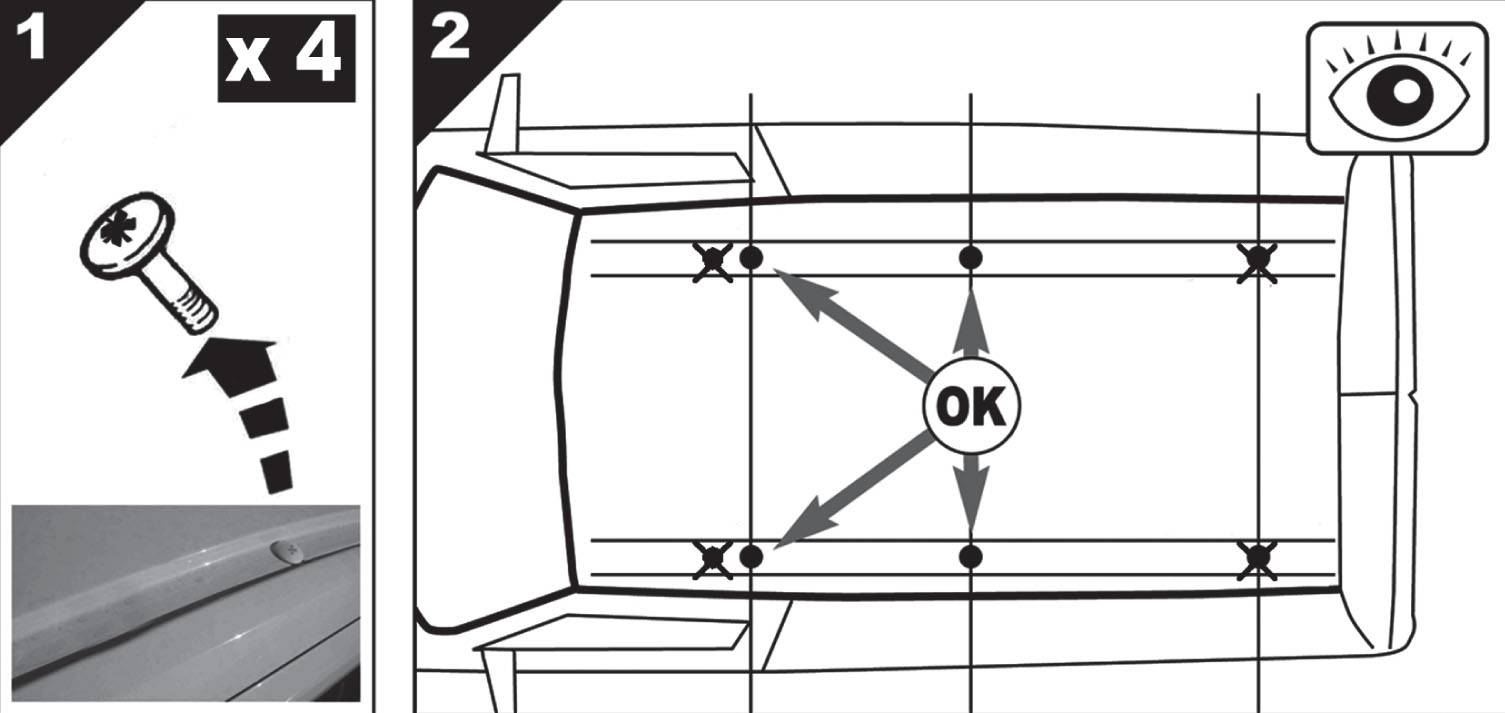 1
x 4
2
OK