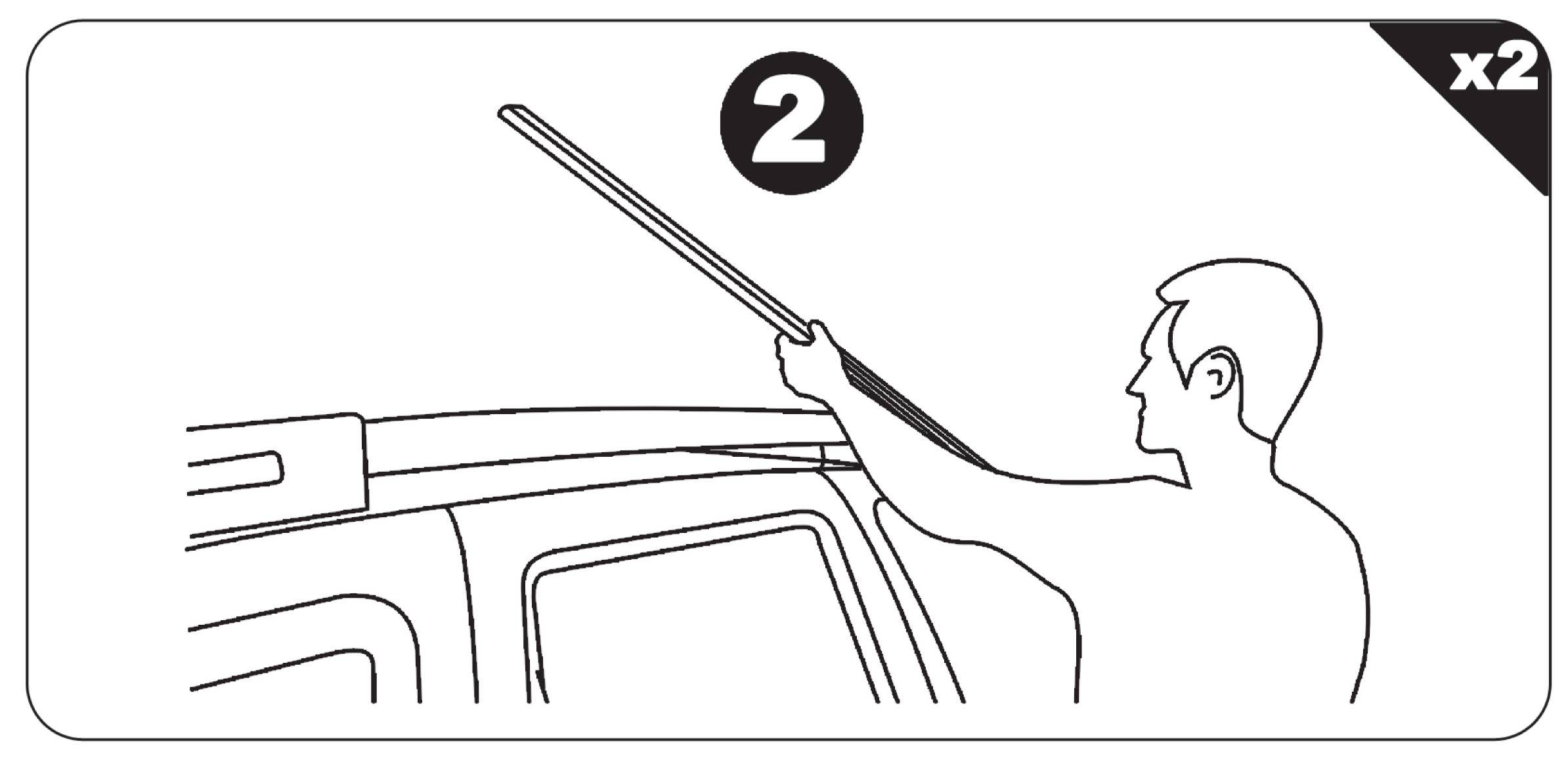 2

x2