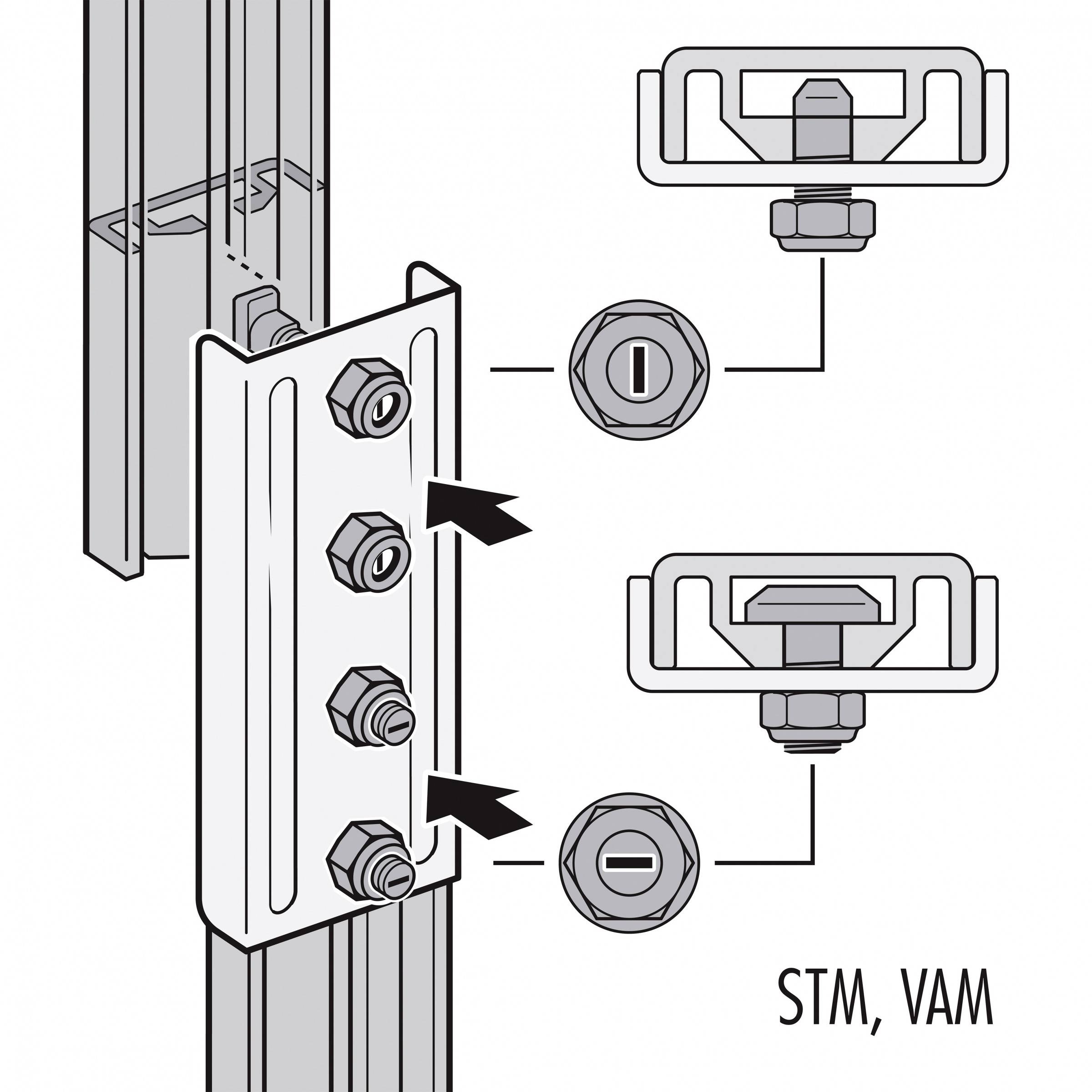 STM, VAM