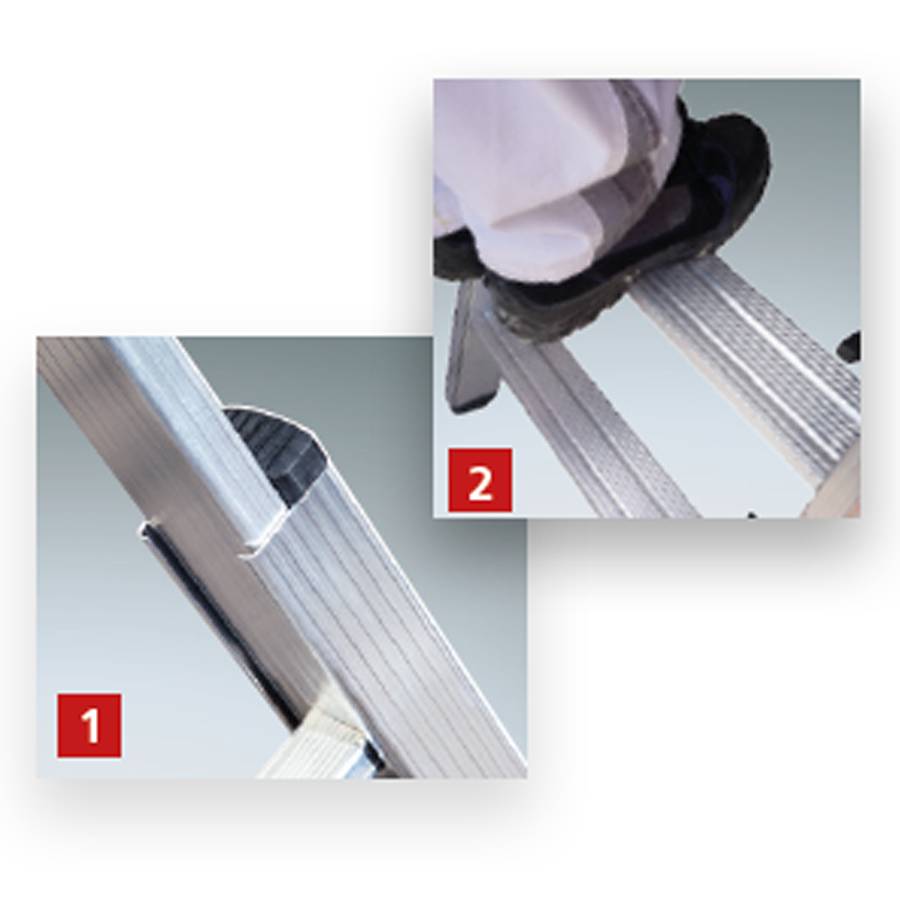 2

1