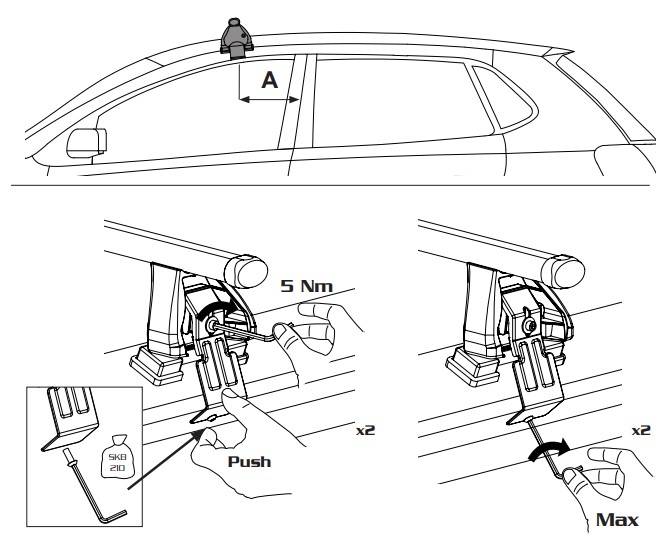 A

5 Nm

SKB 210

Push

x2

x2

Max