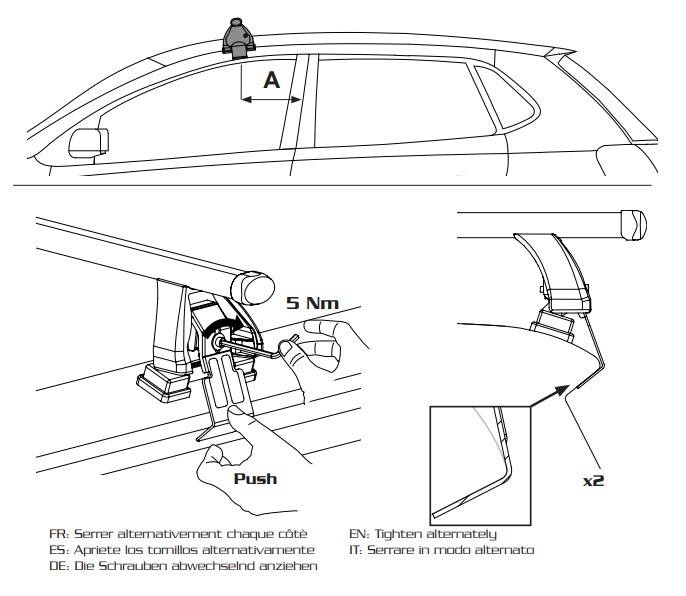 A

5 Nm

Push

x2

FR: Serrer alternativement chaque côtè
ES: Apriete los tornillos alternativamente
DE: Die Schrauben abwechselnd anziehen

EN: Tighten alternately
IT: Serrare in modo alternato