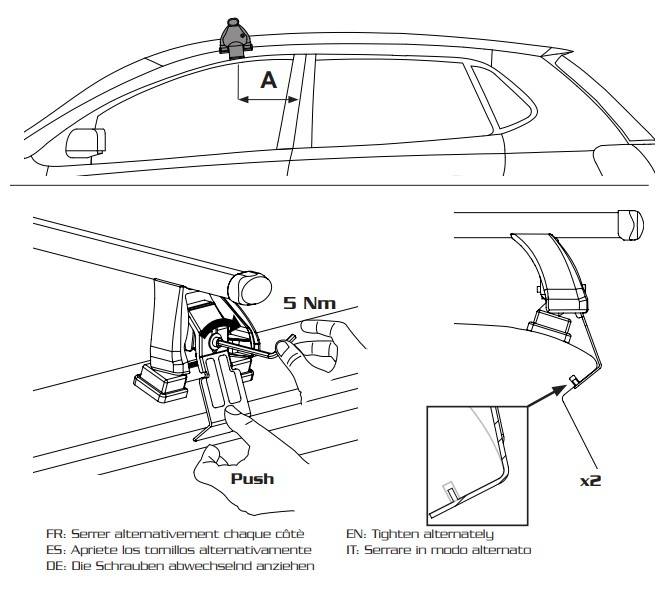 A

5 Nm

Push

x2

FR: Serrer alternativement chaque côtè
ES: Apriete los tornillos alternativamente
DE: Die Schrauben abwechselnd anziehen

EN: Tighten alternately
IT: Serrare in modo alternato