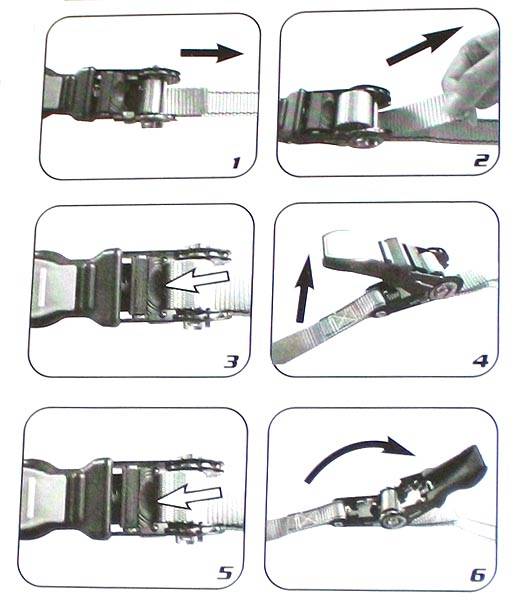 1

2

3

4

5

6