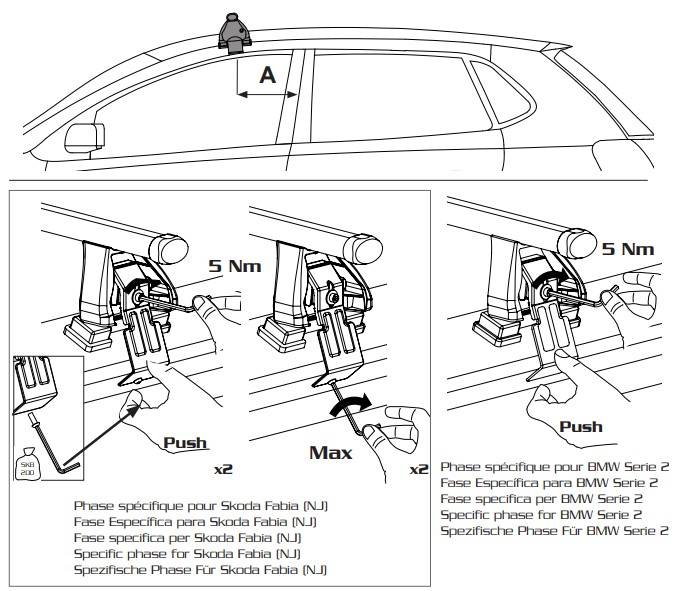 A

5 Nm

SKB 200

Push

x2

Max

x2

Phase spécifique pour Skoda Fabia (NJ)
Fase Específica para Skoda Fabia (NJ)
Fase specifica per Skoda Fabia (NJ)
Specific phase for Skoda Fabia (NJ)
Spezifische Phase Für Skoda Fabia (NJ)

5 Nm

Push

Phase spécifique pour BMW Serie 2
Fase Específica para BMW Serie 2
Fase specifica per BMW Serie 2
Specific phase for BMW Serie 2
Spezifische Phase Für BMW Serie 2