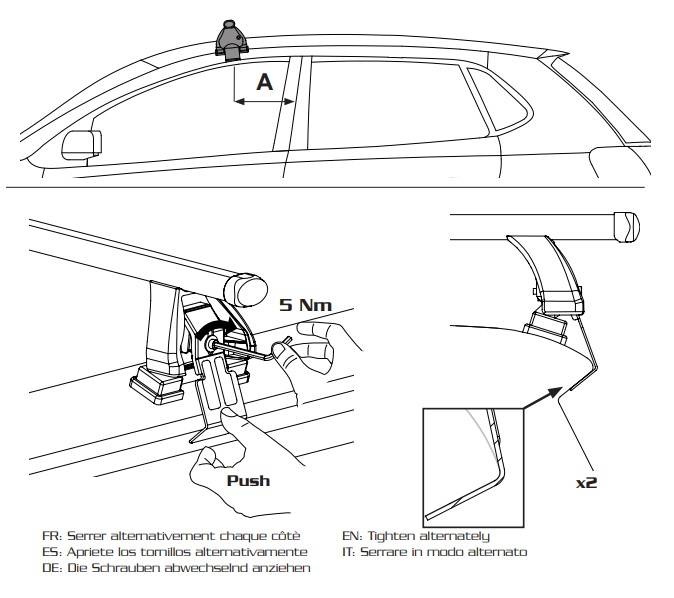 A

5 Nm

Push

x2

FR: Serrer alternativement chaque côtè
ES: Apriete los tornillos alternativamente
DE: Die Schrauben abwechselnd anziehen

EN: Tighten alternately
IT: Serrare in modo alternato