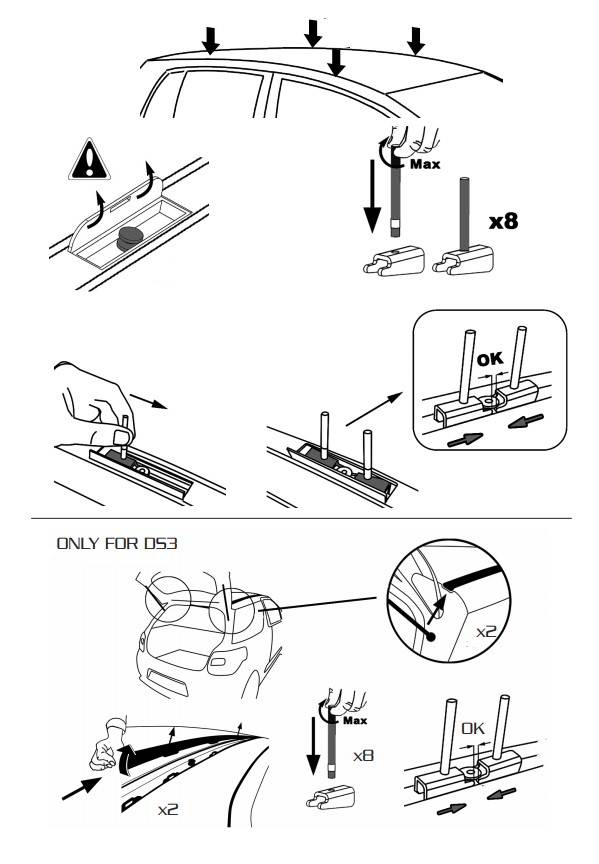 Max

x8

OK

ONLY FOR DS3

x2

Max

x8

OK

x2