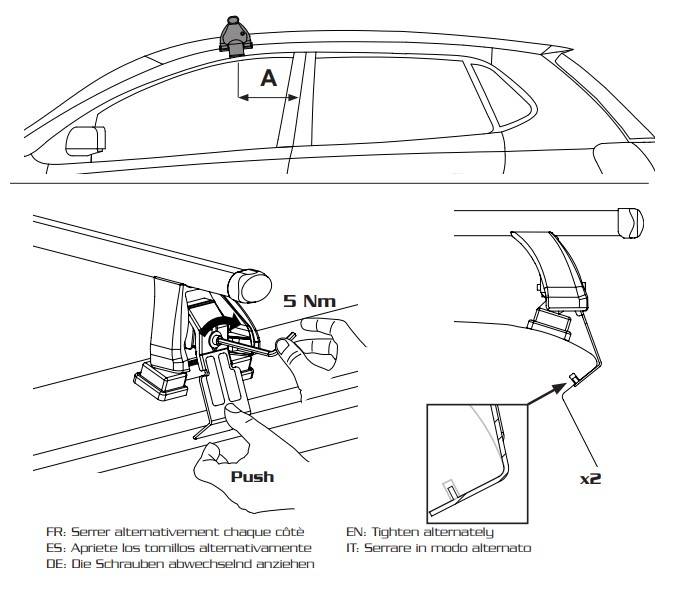 A

5 Nm

Push

x2

FR: Serrer alternativement chaque côtè
ES: Apriete los tornillos alternativamente
DE: Die Schrauben abwechselnd anziehen

EN: Tighten alternately
IT: Serrare in modo alternato