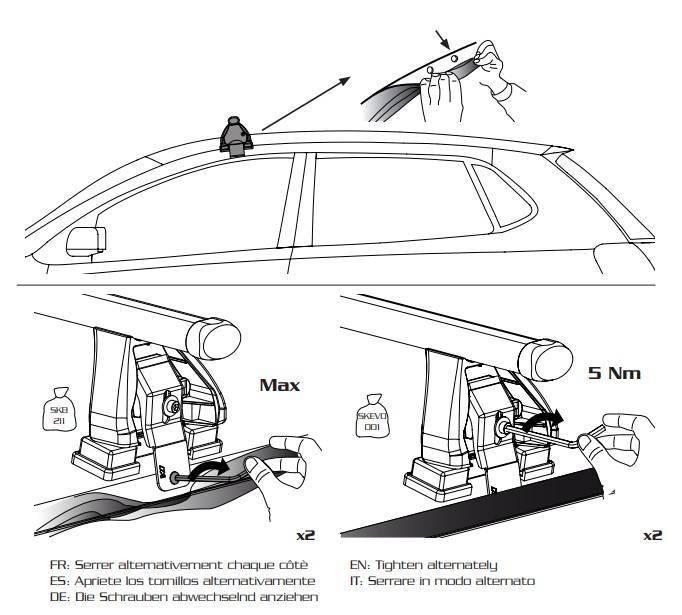 SKB 211

Max

x2

SKEVO 001

5 Nm

x2

FR: Serrer alternativement chaque côté
ES: Apriete los tornillos alternativamente
DE: Die Schrauben abwechselnd anziehen

EN: Tighten alternately
IT: Serrare in modo alternato