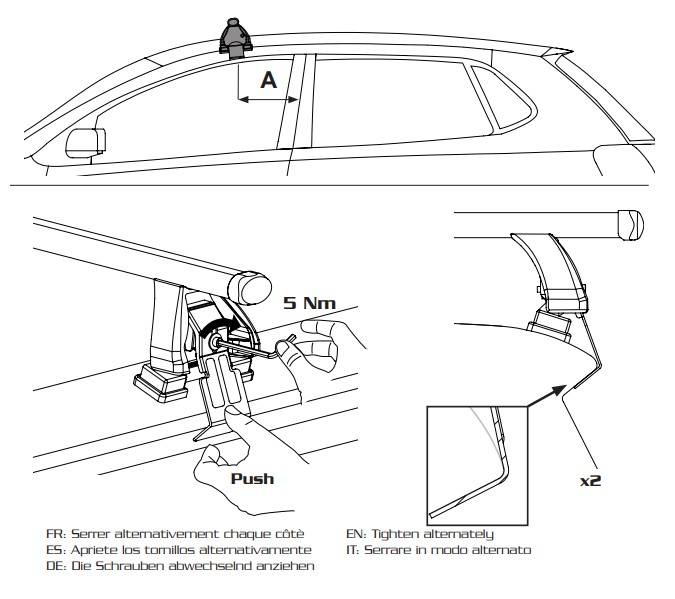 A

5 Nm

Push

x2

FR: Serrer alternativement chaque côtè
ES: Apriete los tornillos alternativamente
DE: Die Schrauben abwechselnd anziehen

EN: Tighten alternately
IT: Serrare in modo alternato