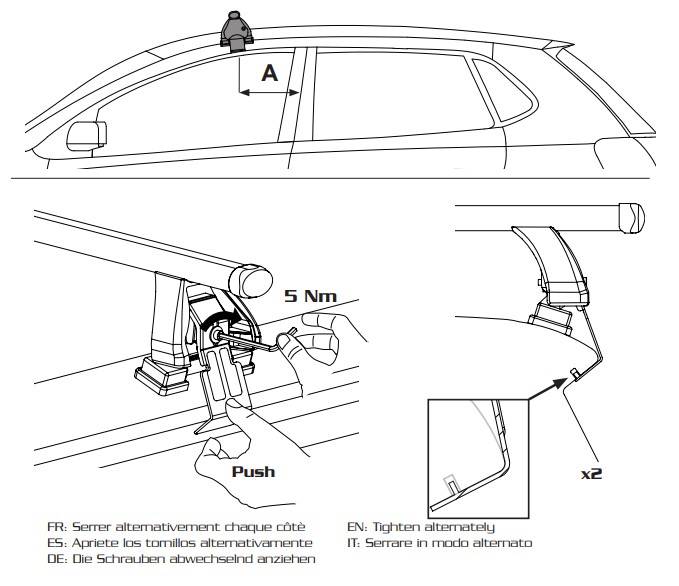 A

5 Nm

Push

x2

FR: Serrer alternativement chaque côtè
ES: Apriete los tornillos alternativamente
DE: Die Schrauben abwechselnd anziehen

EN: Tighten alternately
IT: Serrare in modo alternato