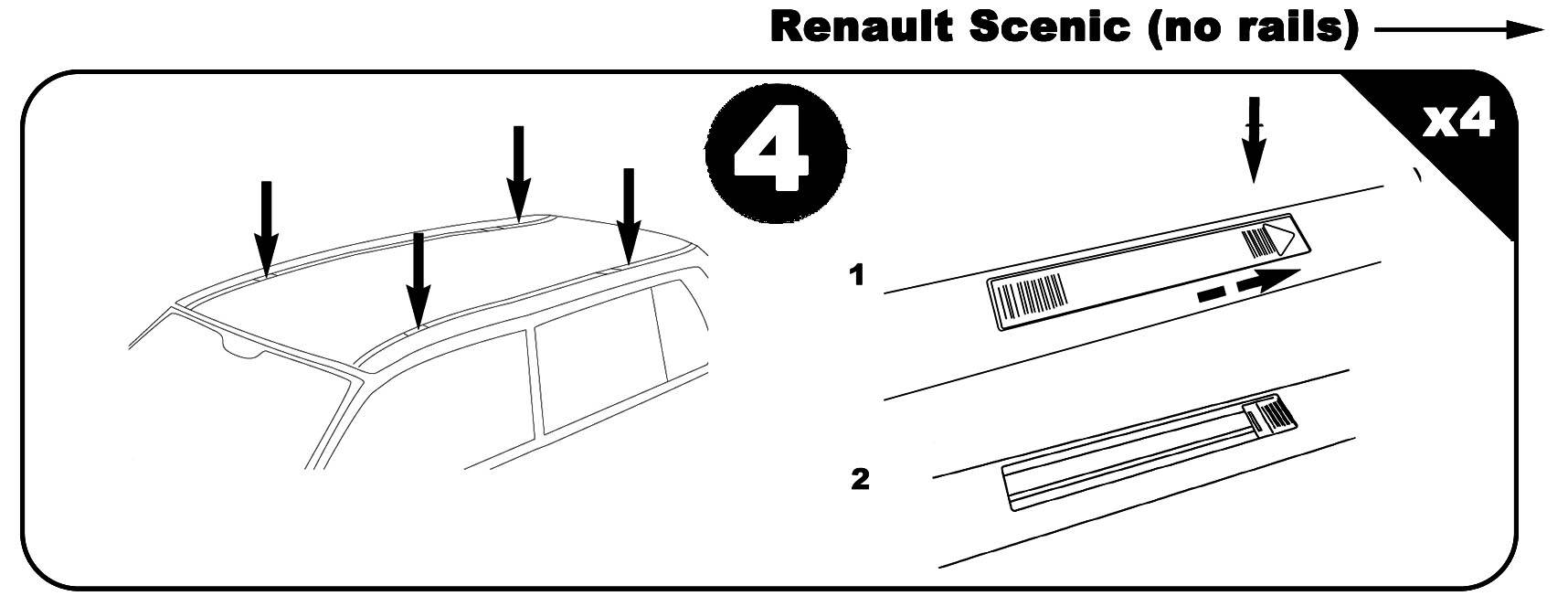 Renault Scenic (no rails)

4

x4

1

2