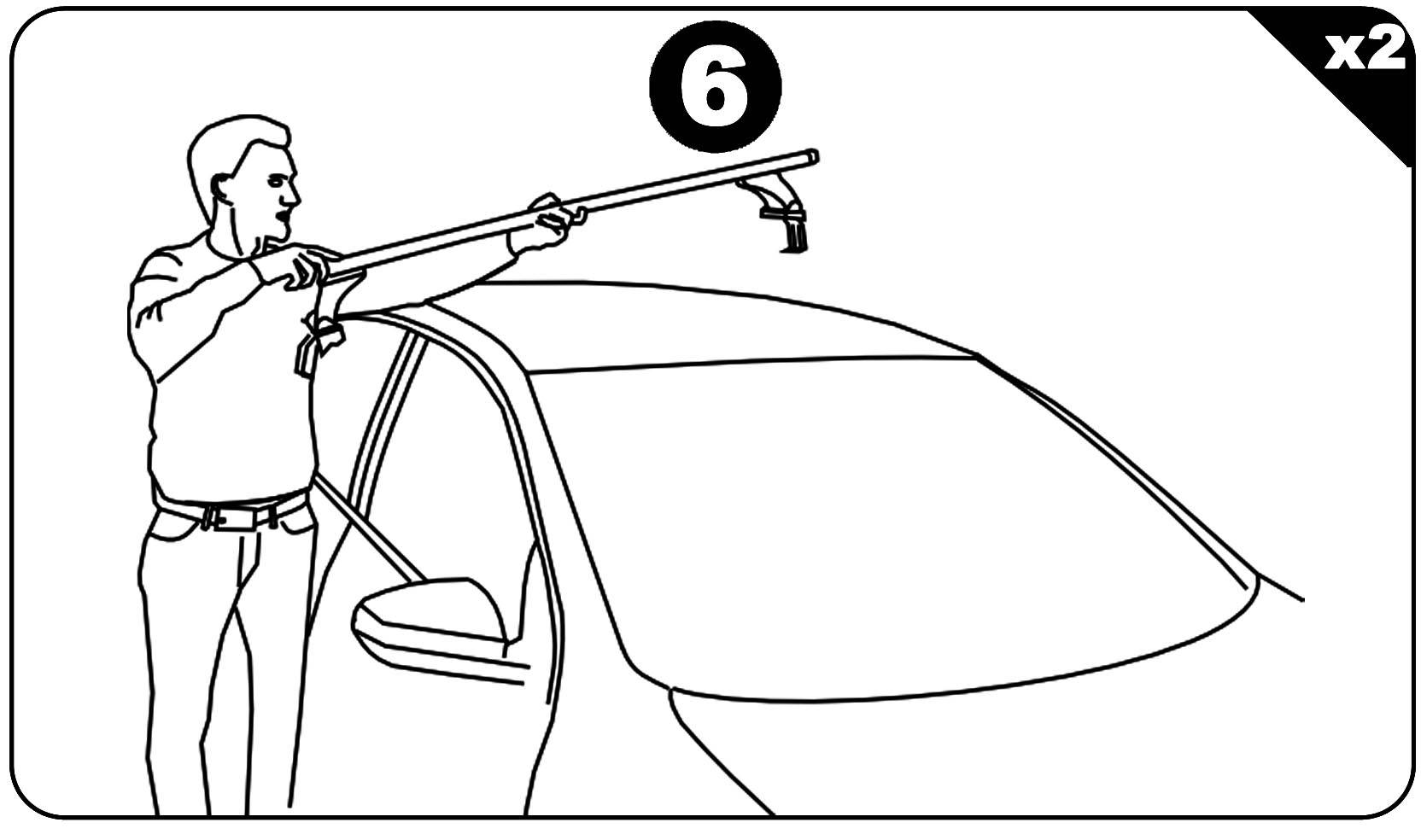 6

x2