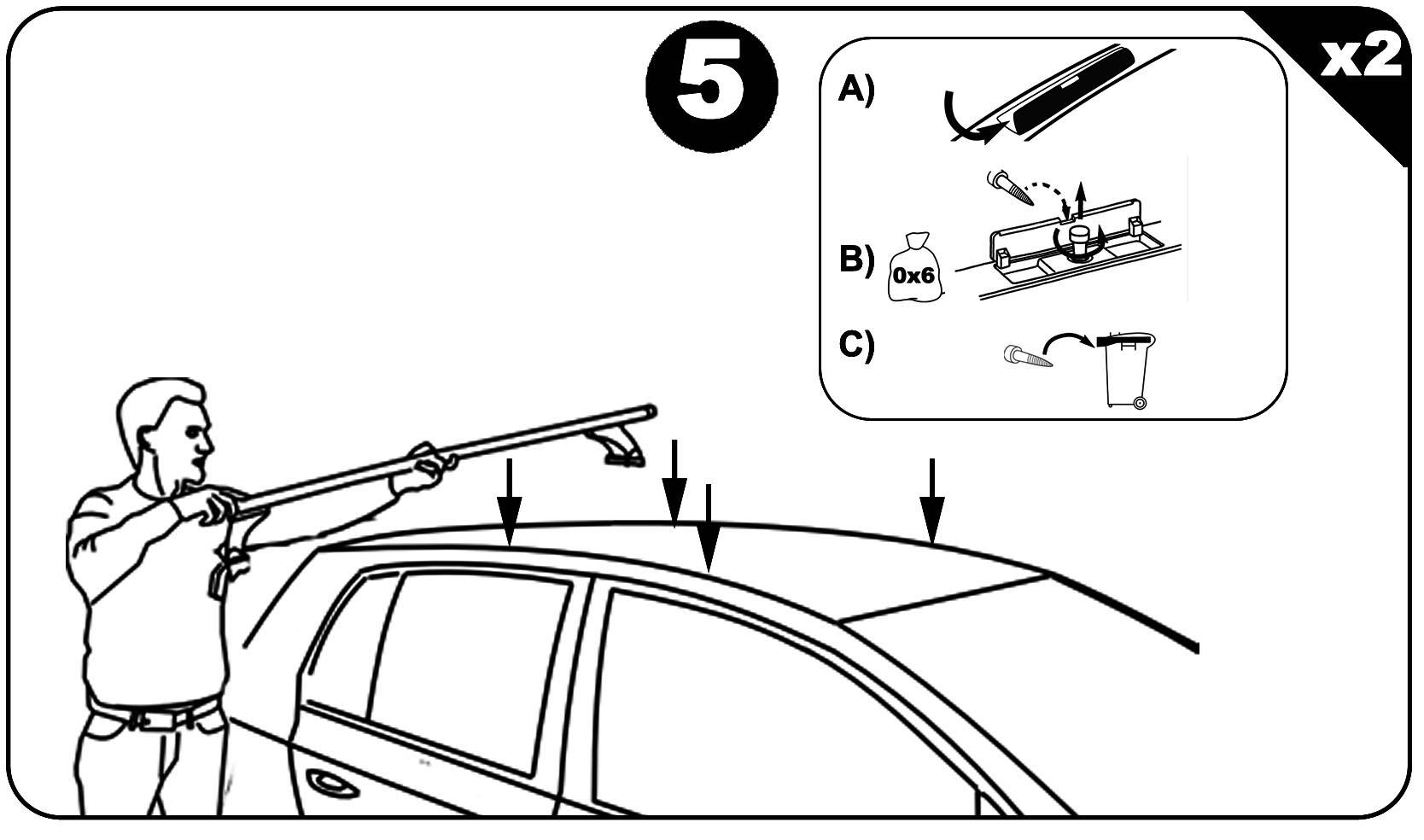 5

x2

A)

B)

0x6

C)