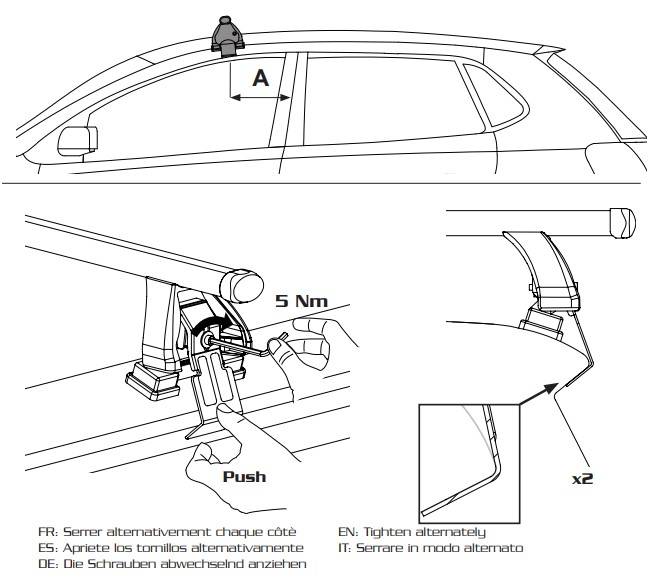 A

5 Nm

Push

x2

FR: Serrer alternativement chaque côté
ES: Apriete los tornillos alternativamente
DE: Die Schrauben abwechselnd anziehen

EN: Tighten alternately
IT: Serrare in modo alternato