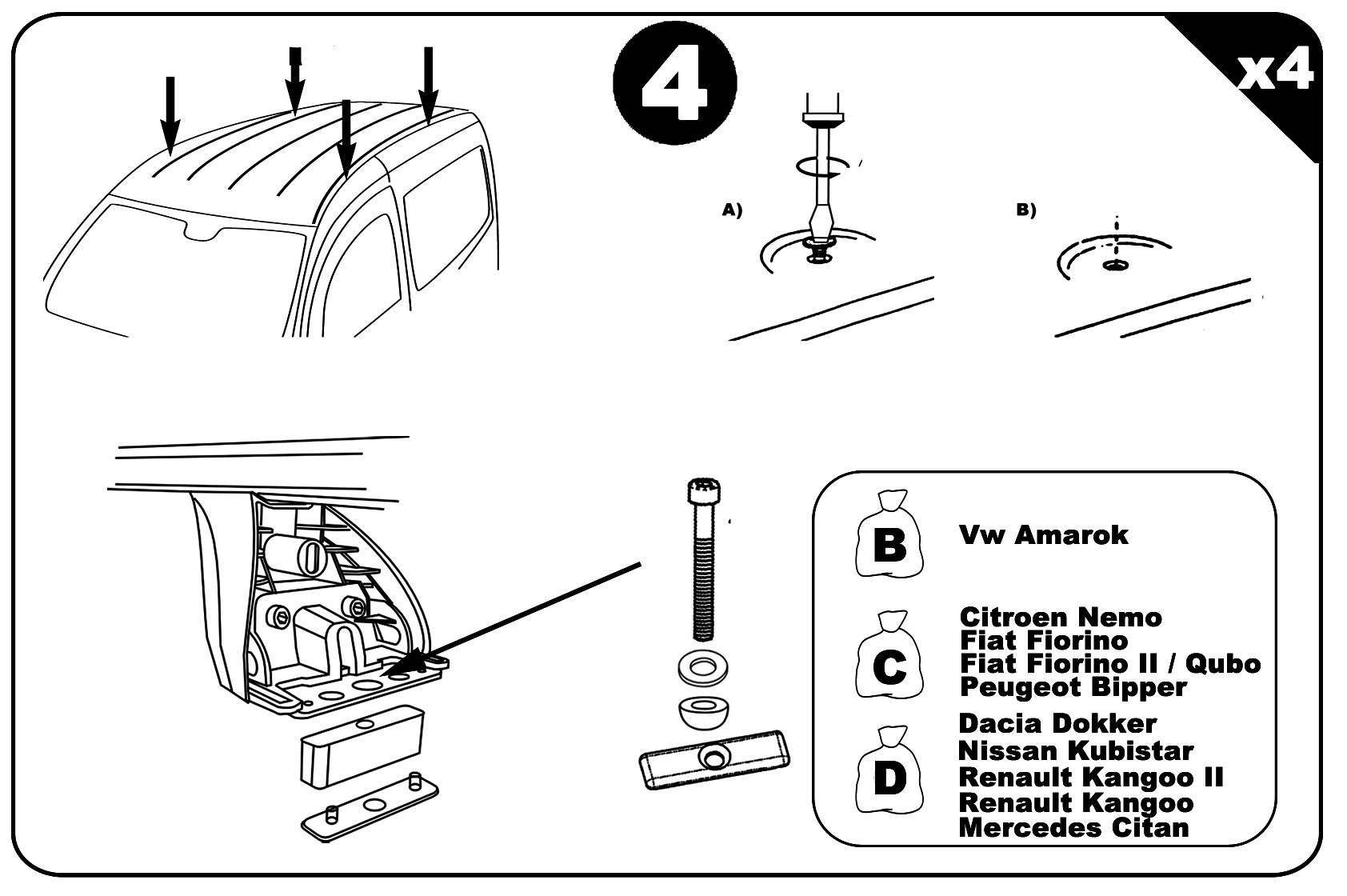 4

x4

A)

B)

B
Vw Amarok

C
Citroen Nemo
Fiat Fiorino
Fiat Fiorino II / Qubo
Peugeot Bipper

D
Dacia Dokker
Nissan Kubistar
Renault Kangoo II
Renault Kangoo
Mercedes Citan