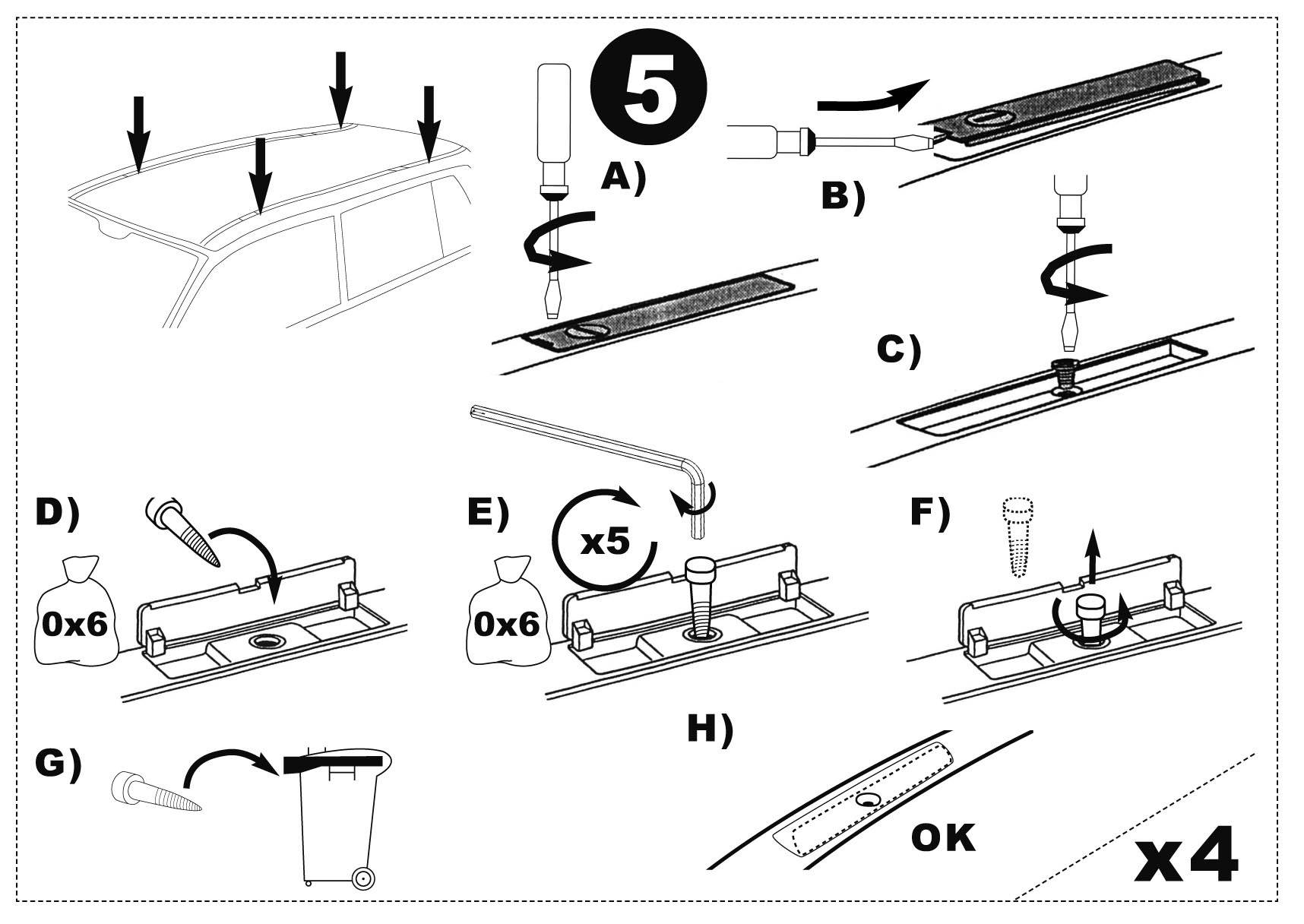 5

A)

B)

C)

D)

0x6

E)

x5

0x6

F)

G)

H)

OK

x4