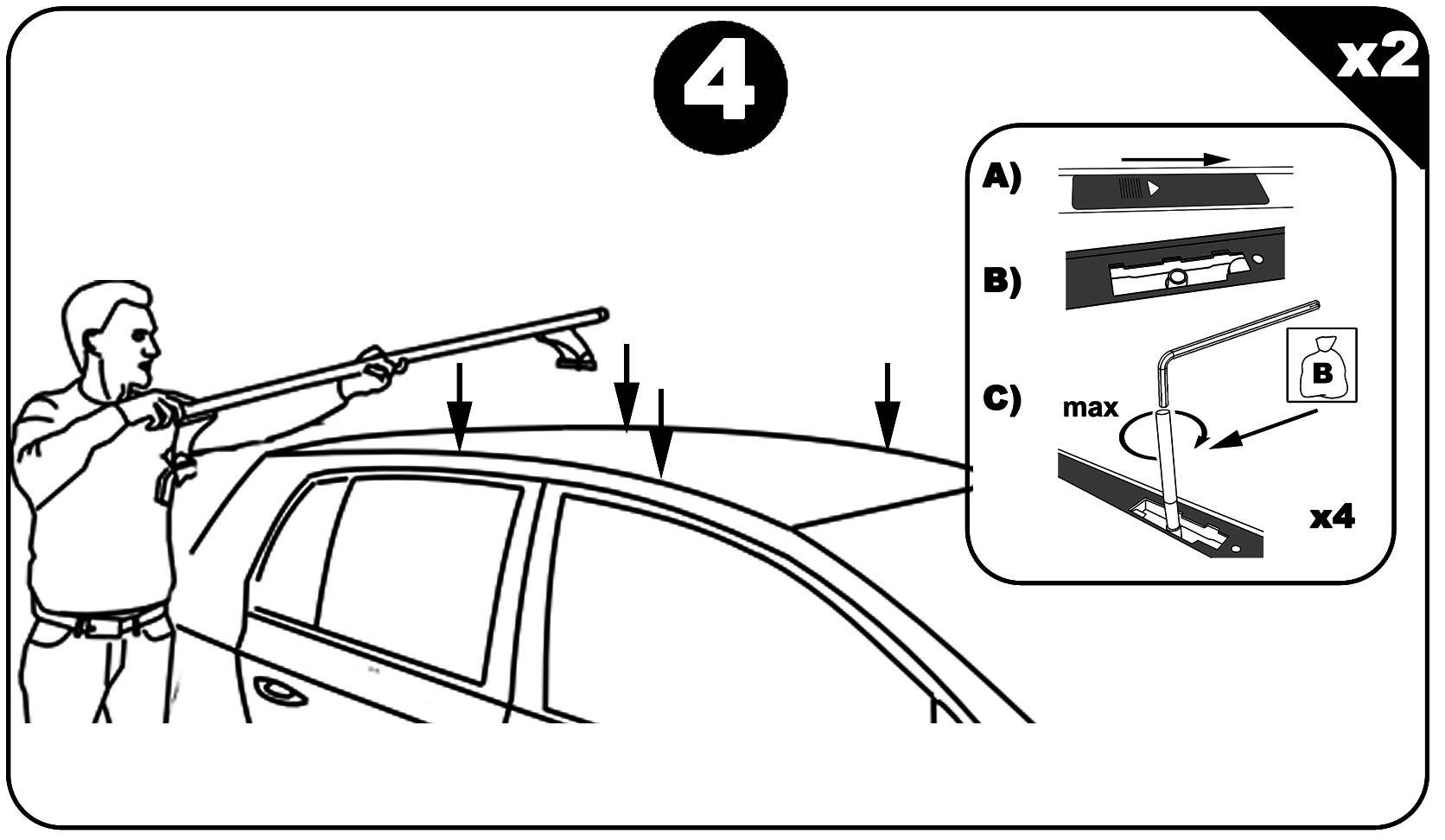 4

x2

A)

B)

C)

max

B

x4