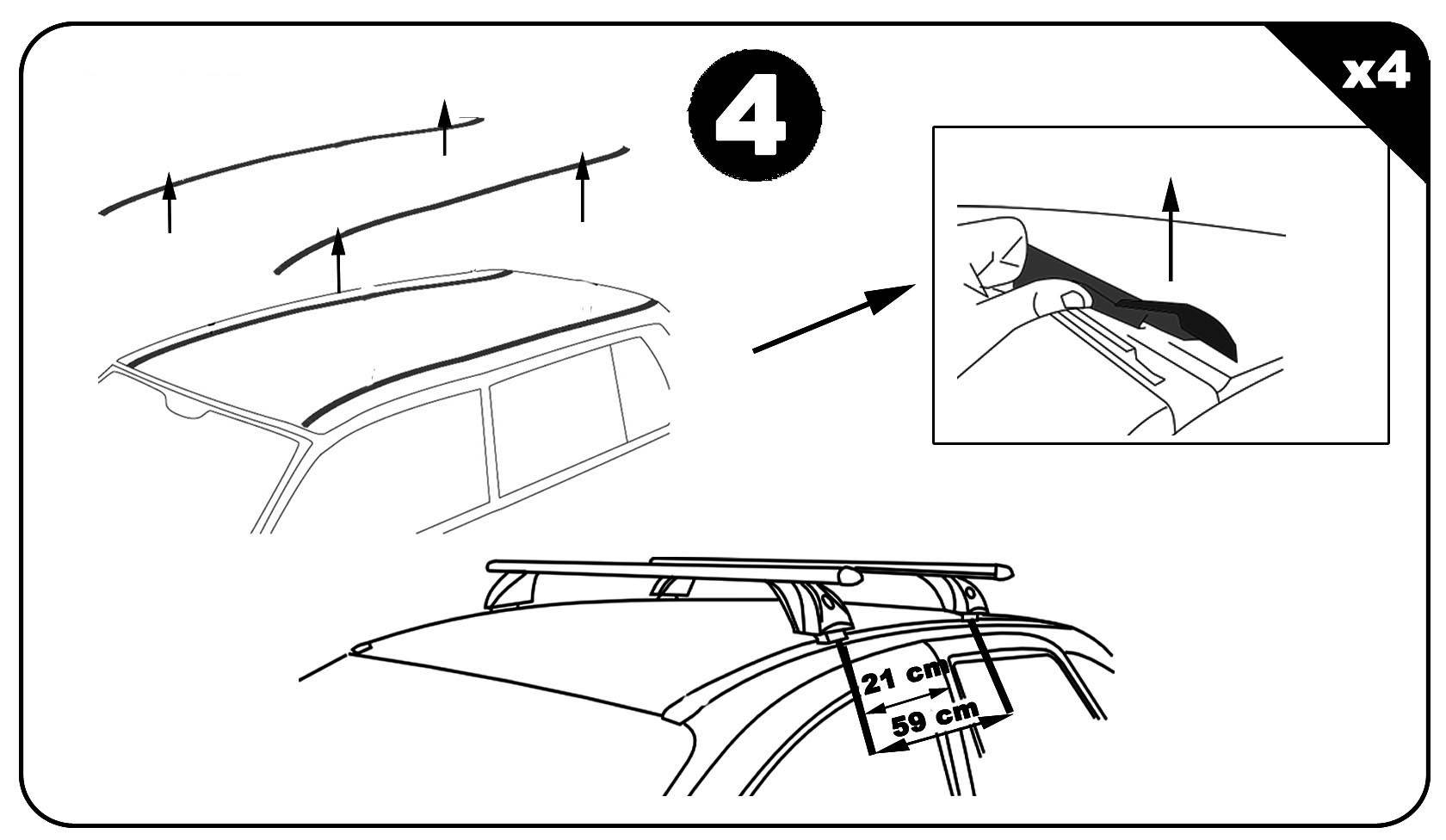 4

x4

21 cm

59 cm