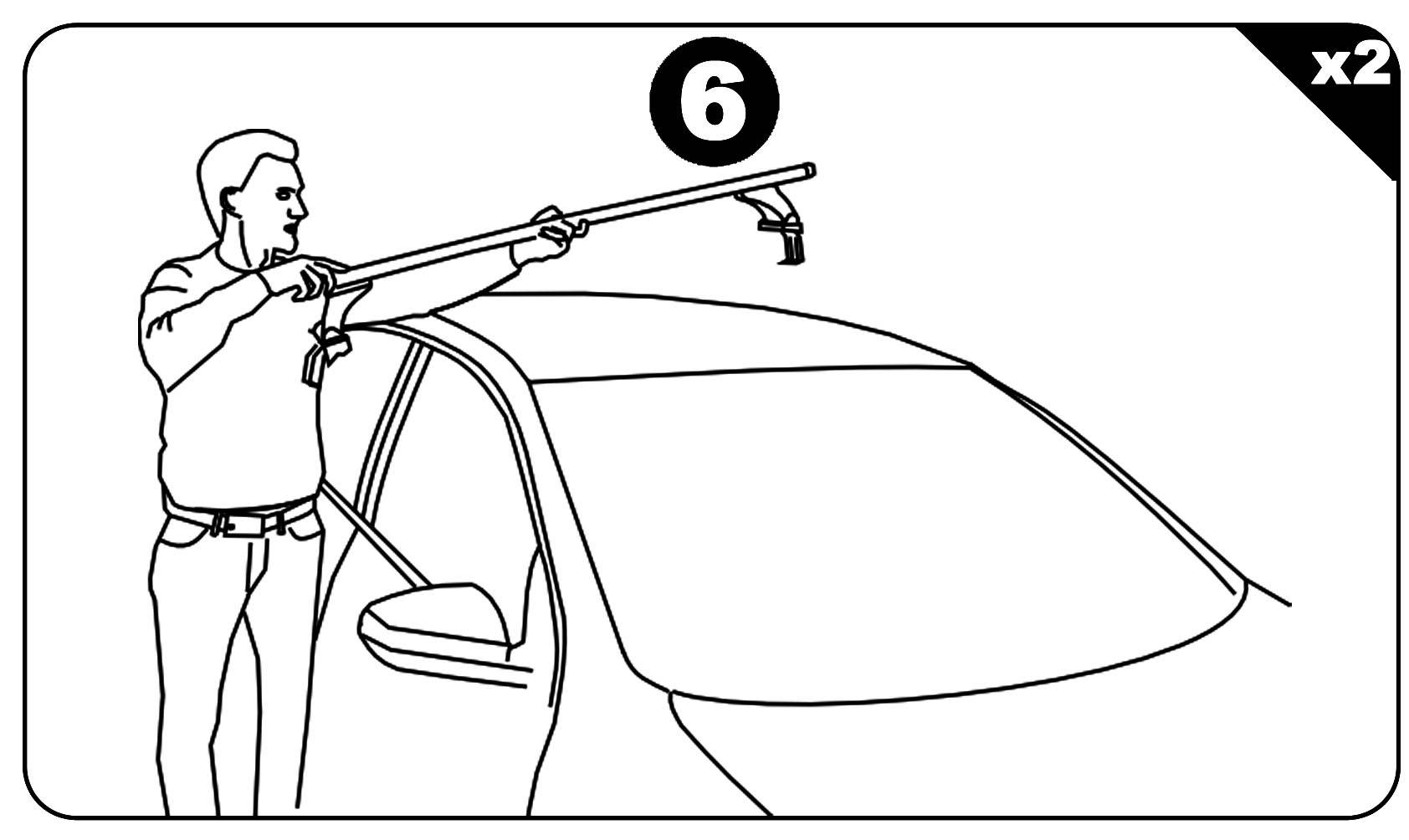 6

x2