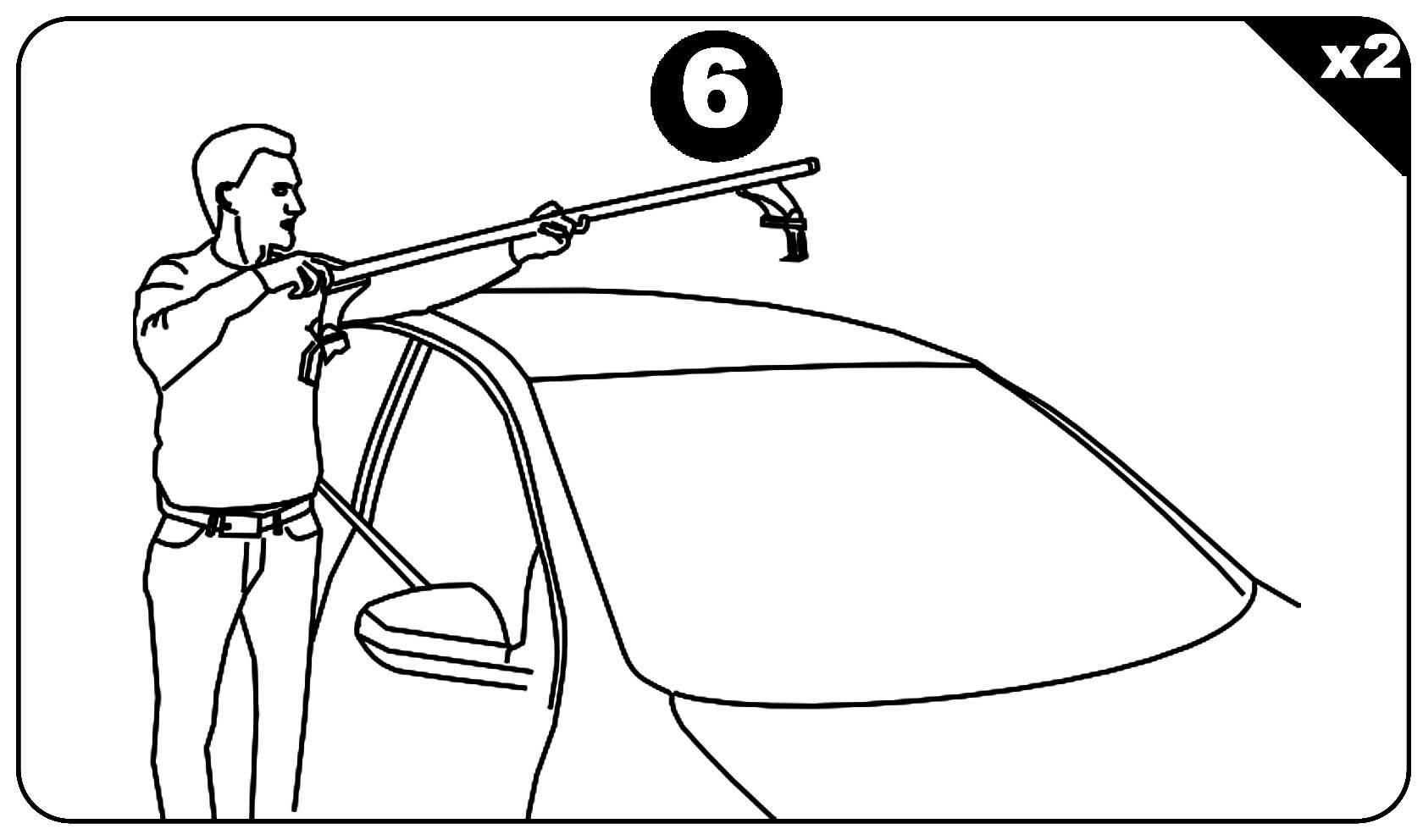 6

x2