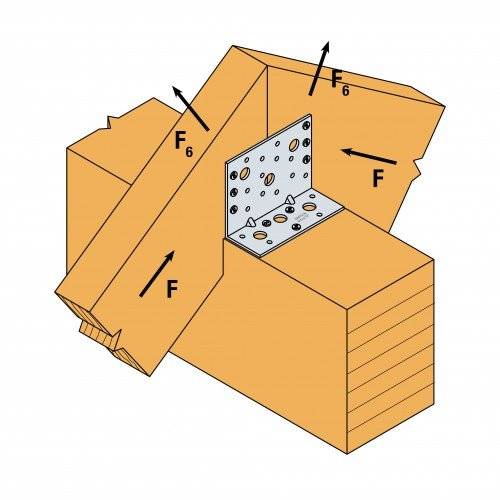 $F_6$

$F_6$

F

F