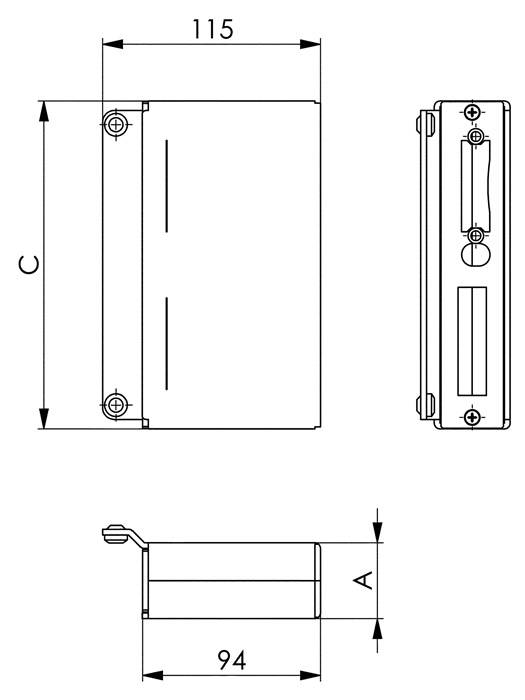 115

C

A

94